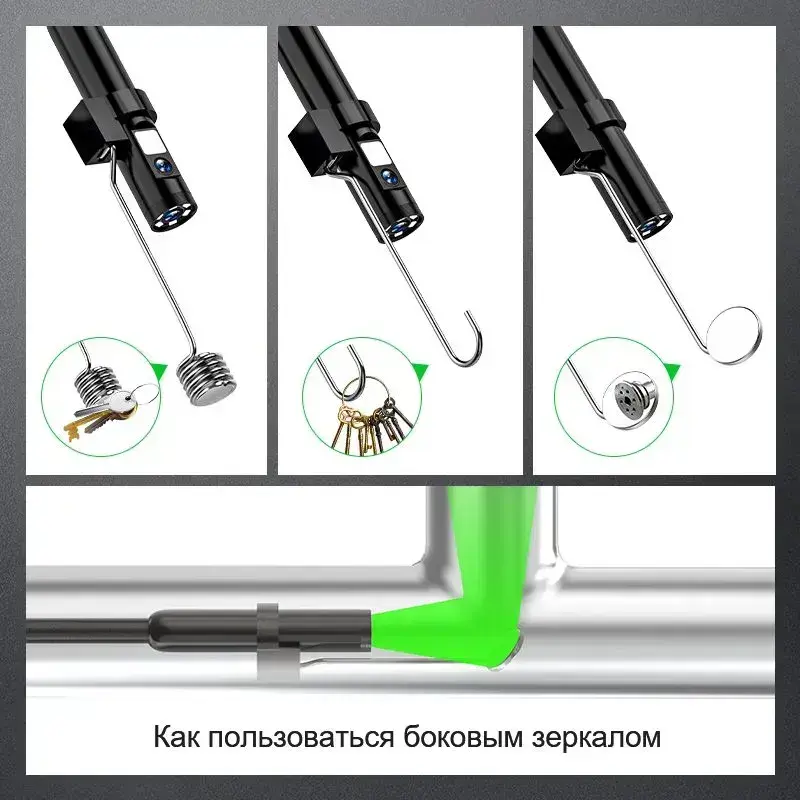 Как пользоваться боковым зеркалом