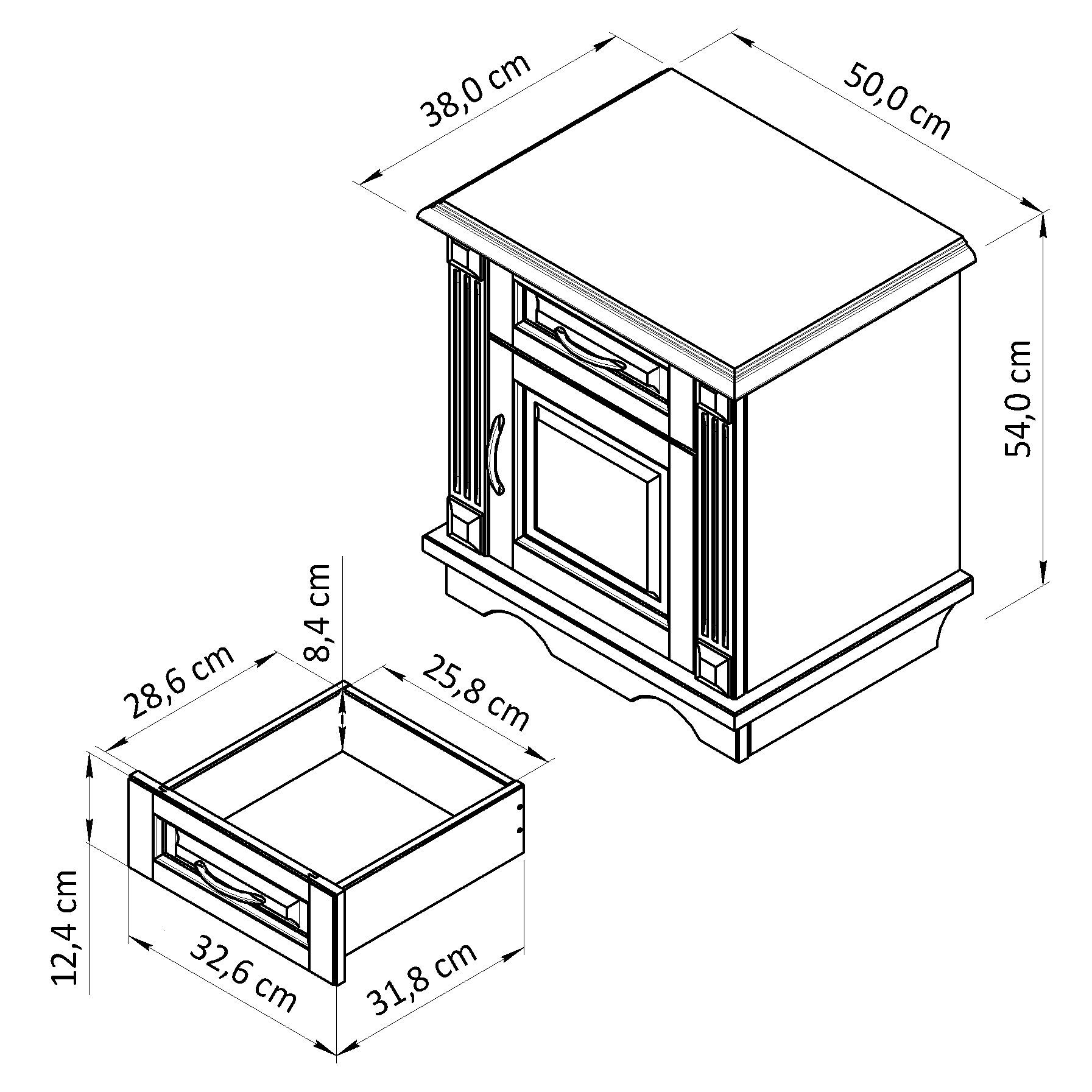 38,0 cm
50,0 cm
54,0 cm
8,4 cm
28,6 cm
25,8 cm
12,4 cm
32,6 cm
31,8 cm