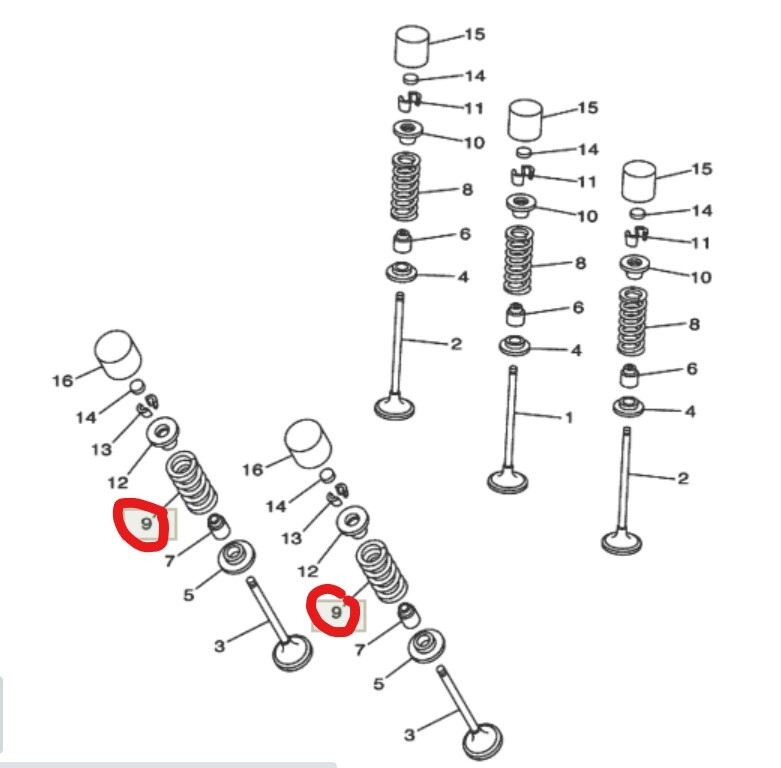 15
14
11
10
8
6
4
2
15
14
11
10
8
6
4
1
15
14
11
10
8
6
4
2
16
14
13
12
9
7
5
3
16
14
13
12
9
7
5
3