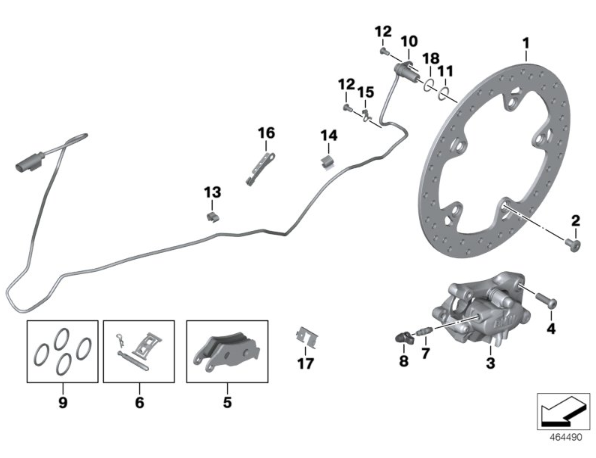 12
10
18
11
1
12
15
16
14
13
2
4
8
7
3
17
9
6
5
464490