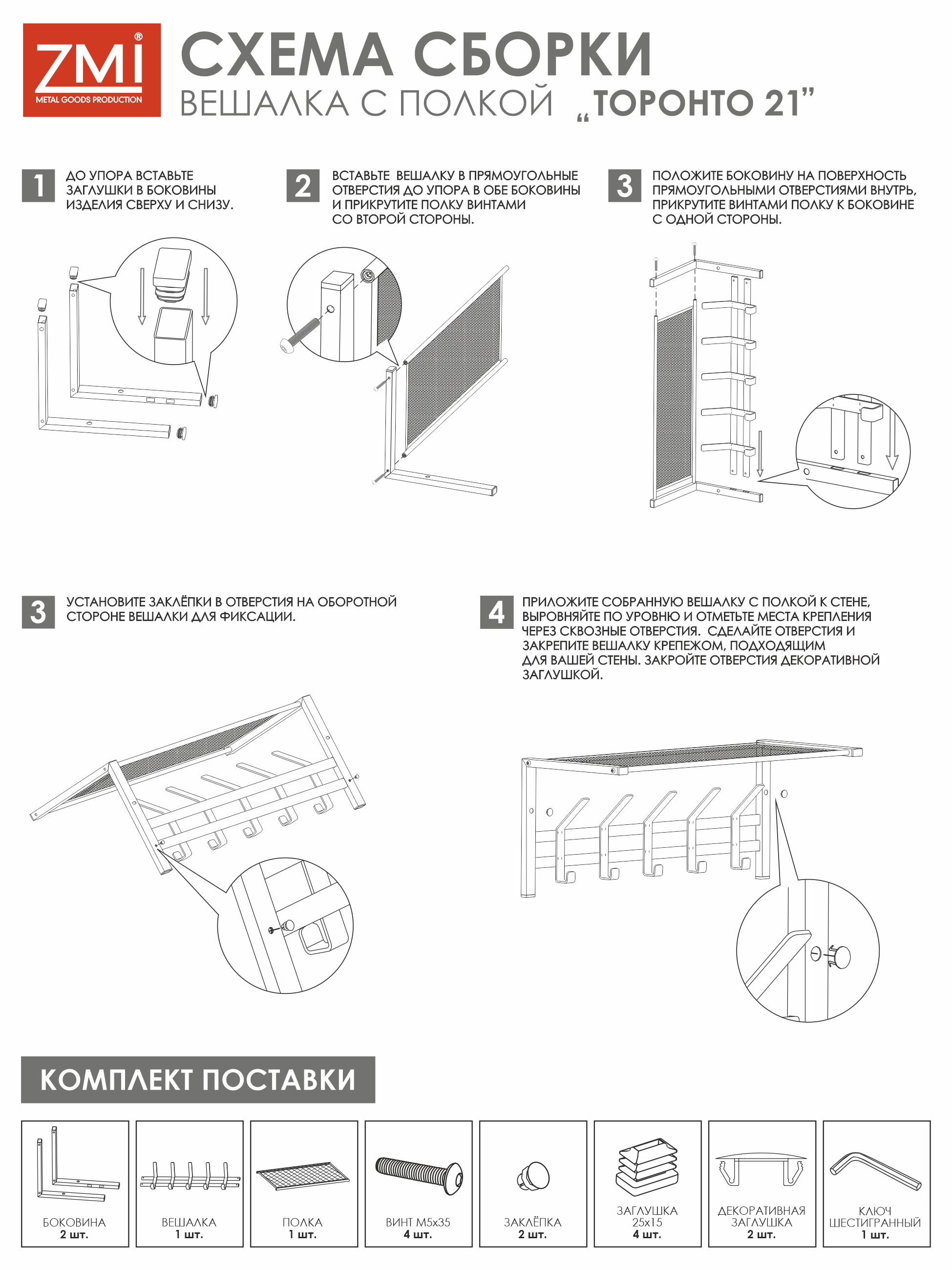 ZMI®
METAL GOODS PRODUCTION

СХЕМА СБОРКИ
ВЕШАЛКА С ПОЛКОЙ „ТОРОНТО 21”

1 ДО УПОРА ВСТАВЬТЕ ЗАГЛУШКИ В БОКОВИНЫ ИЗДЕЛИЯ СВЕРХУ И СНИЗУ.

2 ВСТАВЬТЕ ВЕШАЛКУ В ПРЯМОУГОЛЬНЫЕ ОТВЕРСТИЯ ДО УПОРА В ОБЕ БОКОВИНЫ И ПРИКРУТИТЕ ПОЛКУ ВИНТАМИ СО ВТОРОЙ СТОРОНЫ.

3 ПОЛОЖИТЕ БОКОВИНУ НА ПОВЕРХНОСТЬ ПРЯМОУГОЛЬНЫМИ ОТВЕРСТИЯМИ ВНУТРЬ, ПРИКРУТИТЕ ВИНТАМИ ПОЛКУ К БОКОВИНЕ С ОДНОЙ СТОРОНЫ.

3 УСТАНОВИТЕ ЗАКЛЁПКИ В ОТВЕРСТИЯ НА ОБОРОТНОЙ СТОРОНЕ ВЕШАЛКИ ДЛЯ ФИКСАЦИИ.

4 ПРИЛОЖИТЕ СОБРАННУЮ ВЕШАЛКУ С ПОЛКОЙ К СТЕНЕ, ВЫРОВНЯЙТЕ ПО УРОВНЮ И ОТМЕТЬТЕ МЕСТА КРЕПЛЕНИЯ ЧЕРЕЗ СКВОЗНЫЕ ОТВЕРСТИЯ. СДЕЛАЙТЕ ОТВЕРСТИЯ И ЗАКРЕПИТЕ ВЕШАЛКУ КРЕПЕЖОМ, ПОДХОДЯЩИМ ДЛЯ ВАШЕЙ СТЕНЫ. ЗАКРОЙТЕ ОТВЕРСТИЯ ДЕКОРАТИВНОЙ ЗАГЛУШКОЙ.

КОМПЛЕКТ ПОСТАВКИ

БОКОВИНА
2 шт.

ВЕШАЛКА
1 шт.

ПОЛКА
1 шт.

ВИНТ М5х35
4 шт.

ЗАКЛЁПКА
2 шт.

ЗАГЛУШКА
25х15
4 шт.

ДЕКОРАТИВНАЯ ЗАГЛУШКА
2 шт.

КЛЮЧ ШЕСТИГРАННЫЙ
1 шт.