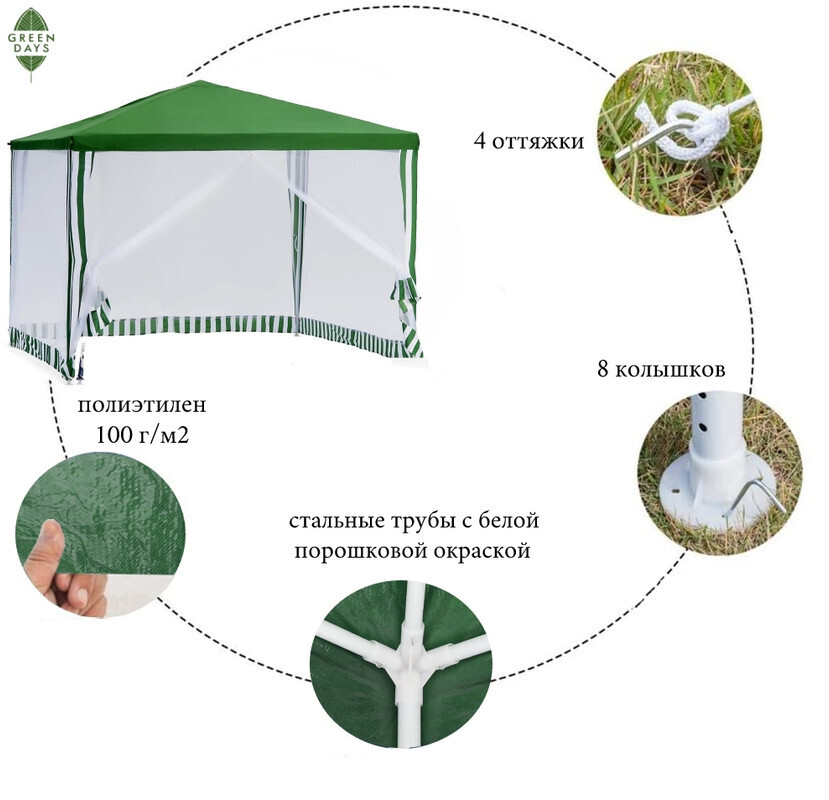 GREEN DAYS

4 оттяжки

8 колышков

полиэтилен 100 г/м2

стальные трубы с белой порошковой окраской