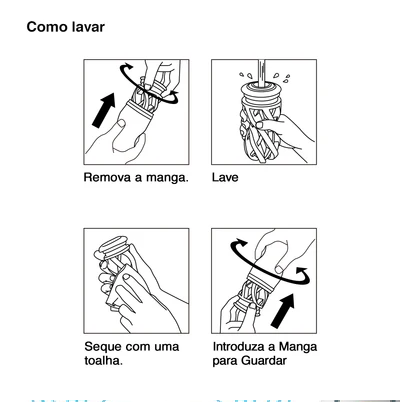 Como lavar

Remova a manga.

Lave

Seque com uma toalha.

Introduza a Manga para Guardar