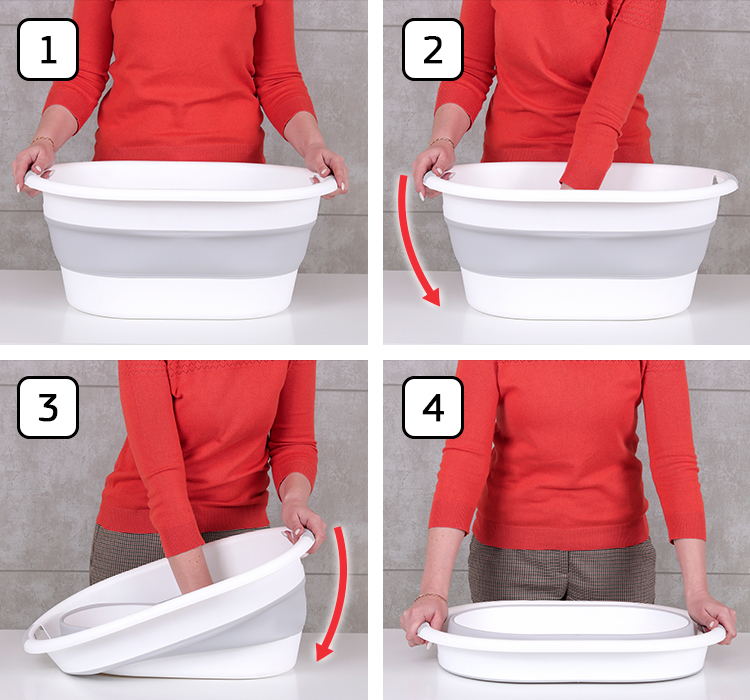 1

2

3

4