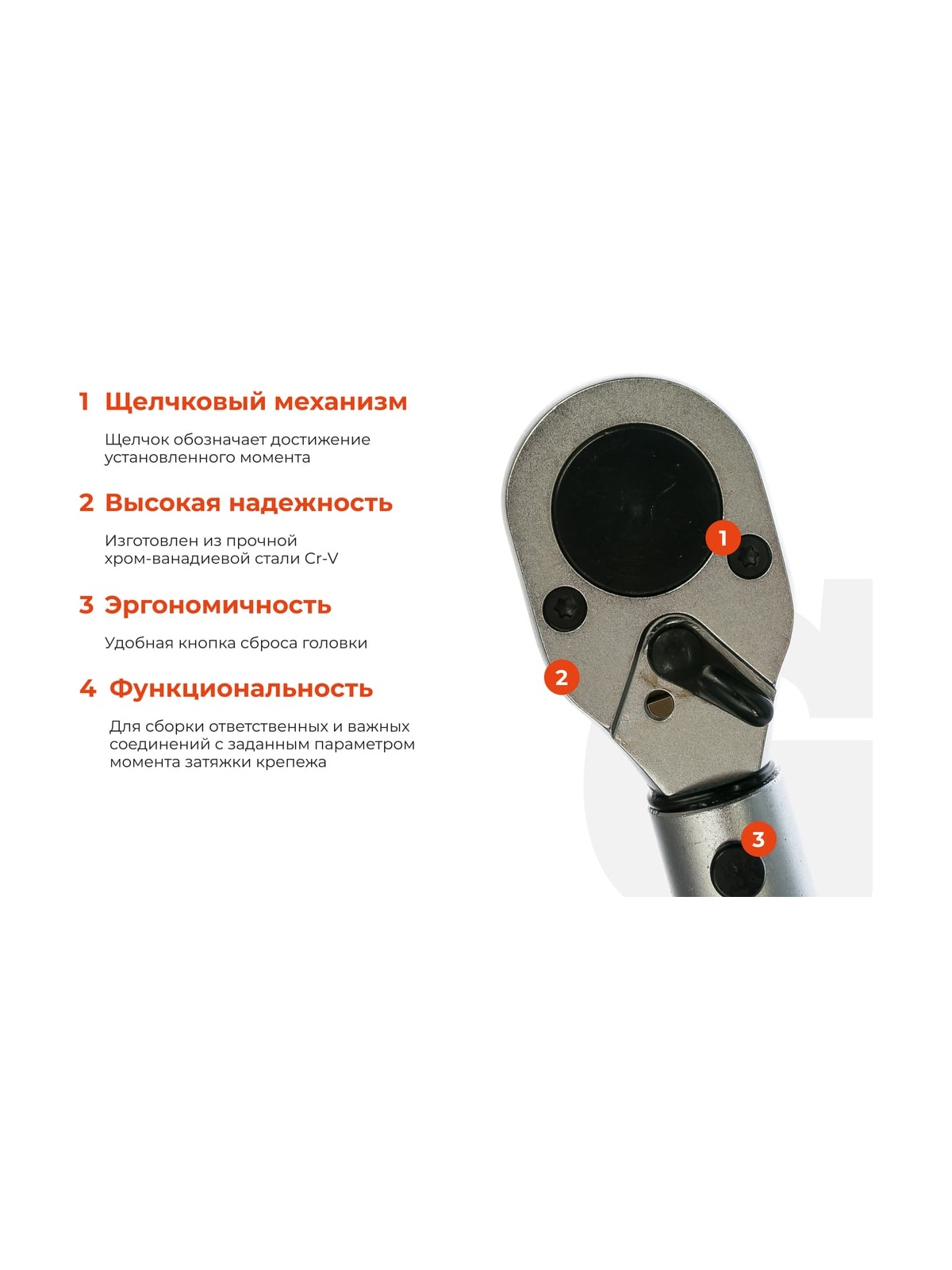 1 Щелчковый механизм

Щелчок обозначает достижение установленного момента

2 Высокая надежность

Изготовлен из прочной хром-ванадиевой стали Cr-V

3 Эргономичность

Удобная кнопка сброса головки

4 Функциональность

Для сборки ответственных и важных соединений с заданным параметром момента затяжки крепежа

1

2

3