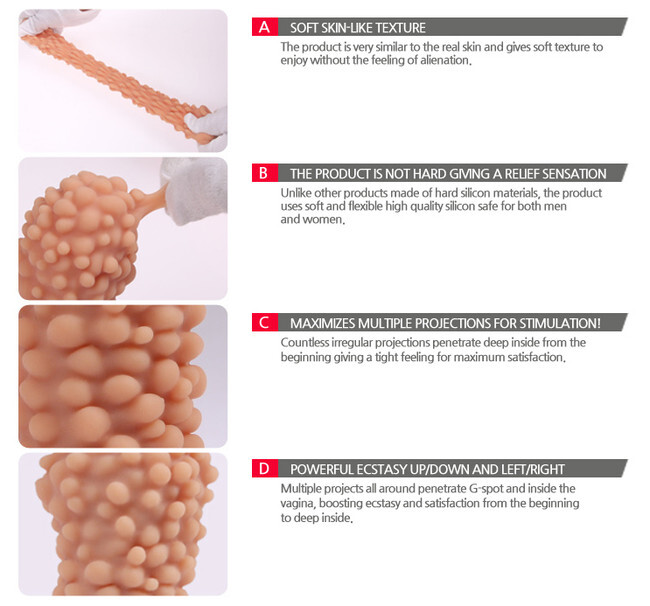 A SOFT SKIN-LIKE TEXTURE

The product is very similar to the real skin and gives soft texture to enjoy without the feeling of alienation.

B THE PRODUCT IS NOT HARD GIVING A RELIEF SENSATION

Unlike other products made of hard silicon materials, the product uses soft and flexible high quality silicon safe for both men and women.

C MAXIMIZES MULTIPLE PROJECTIONS FOR STIMULATION!

Countless irregular projections penetrate deep inside from the beginning giving a tight feeling for maximum satisfaction.

D POWERFUL ECSTASY UP/DOWN AND LEFT/RIGHT

Multiple projects all around penetrate G-spot and inside the vagina, boosting ecstasy and satisfaction from the beginning to deep inside.