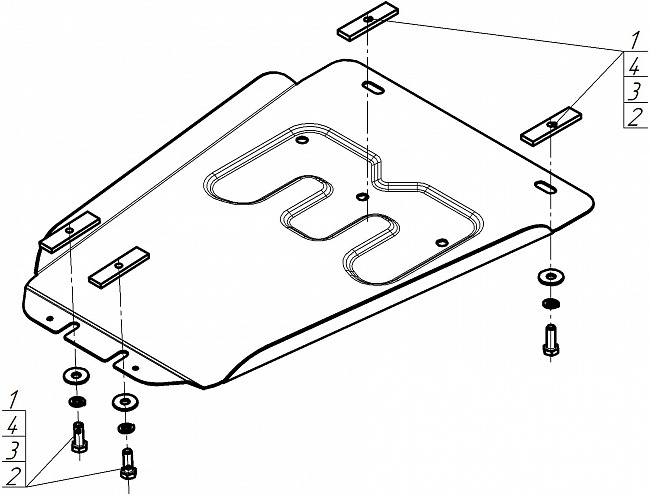 1
4
3
2

1
4
3
2