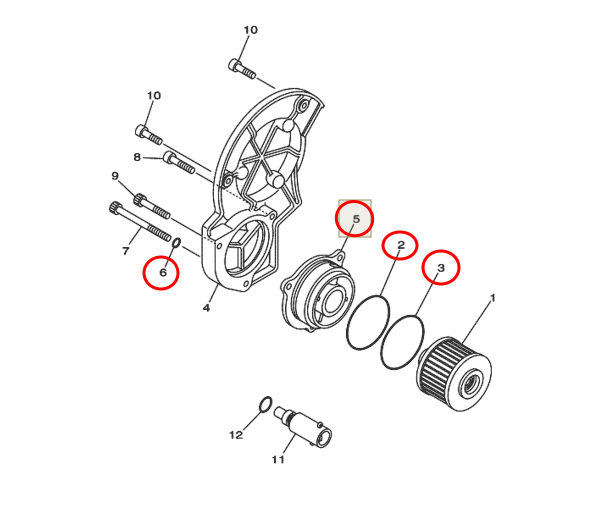 10
10
8
9
7
6
4
5
2
3
1
12
11