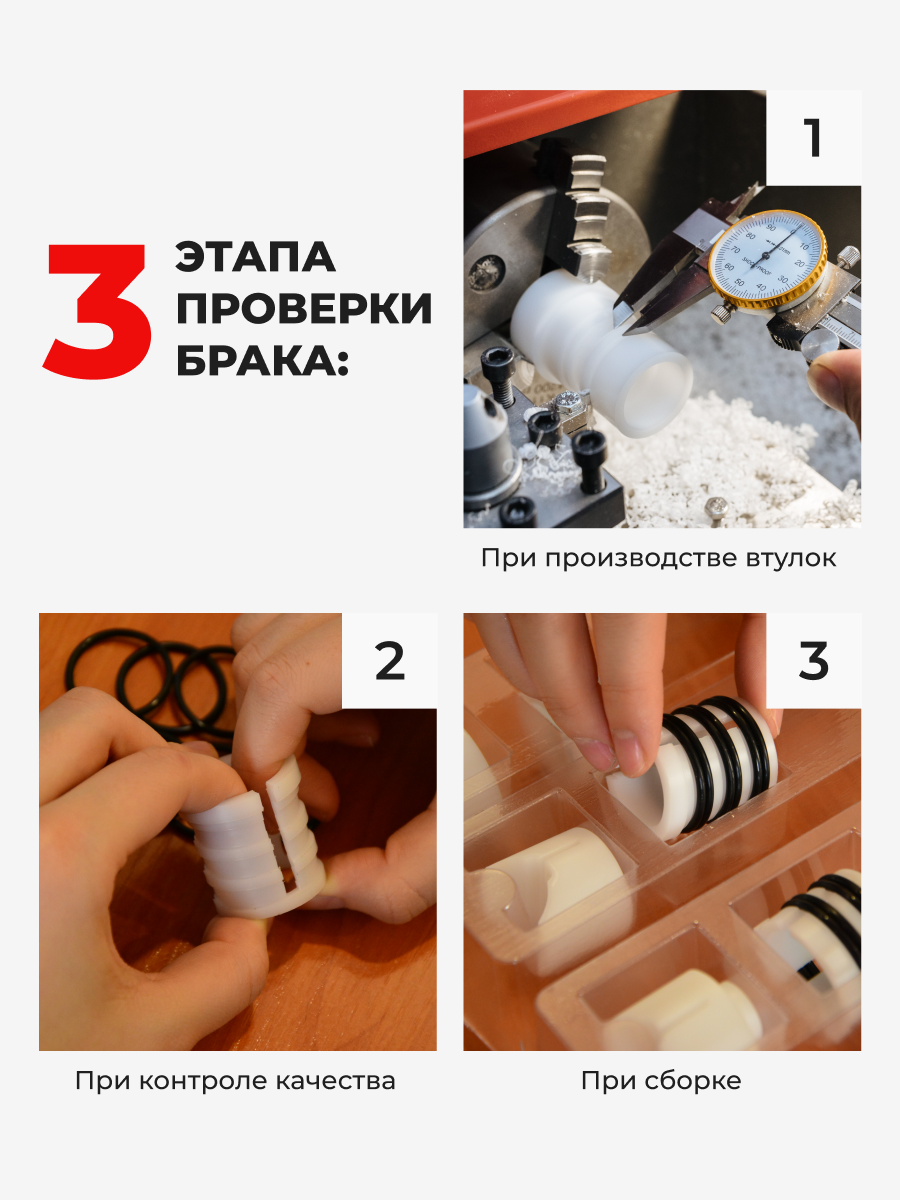 3 ЭТАПА ПРОВЕРКИ БРАКА:

1

При производстве втулок

2

При контроле качества

3

При сборке