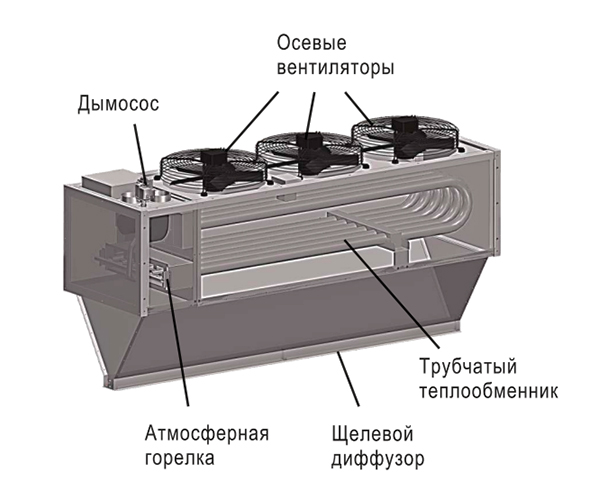 Осевые вентиляторы

Дымосос

Трубчатый теплообменник

Атмосферная горелка

Щелевой диффузор