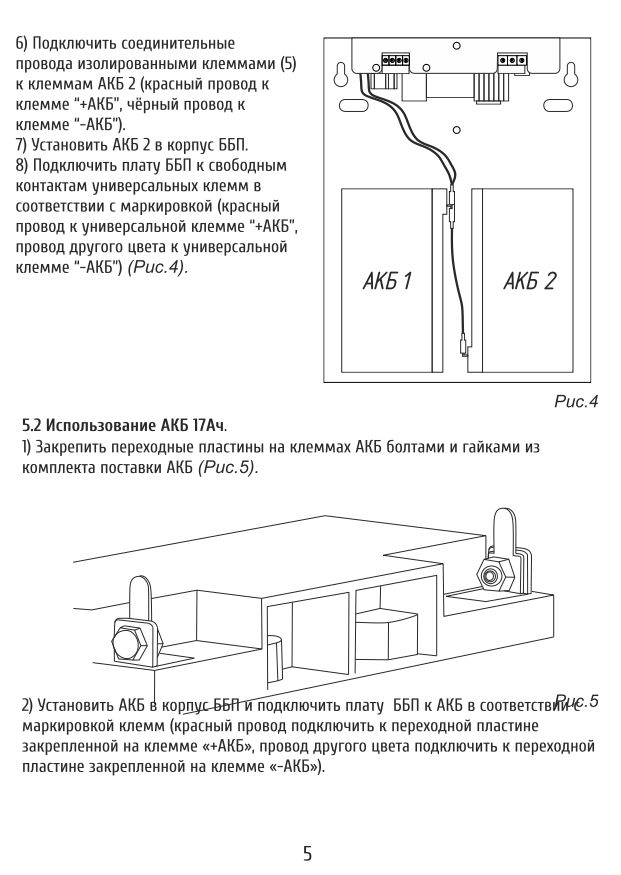 6) Подключить соединительные провода изолированными клеммами (5) к клеммам АКБ 2 (красный провод к клемме "+АКБ", чёрный провод к клемме "-АКБ").
7) Установить АКБ 2 в корпус ББП.
8) Подключить плату ББП к свободным контактам универсальных клемм в соответствии с маркировкой (красный провод к универсальной клемме "+АКБ", провод другого цвета к универсальной клемме "-АКБ") (Рис.4).

АКБ 1

АКБ 2

Рис.4

5.2 Использование АКБ 17Ач.
1) Закрепить переходные пластины на клеммах АКБ болтами и гайками из комплекта поставки АКБ (Рис.5).

Рис.5

2) Установить АКБ в корпус ББП и подключить плату ББП к АКБ в соответствии с маркировкой клемм (красный провод подключить к переходной пластине закрепленной на клемме «+АКБ», провод другого цвета подключить к переходной пластине закрепленной на клемме «-АКБ»).

5