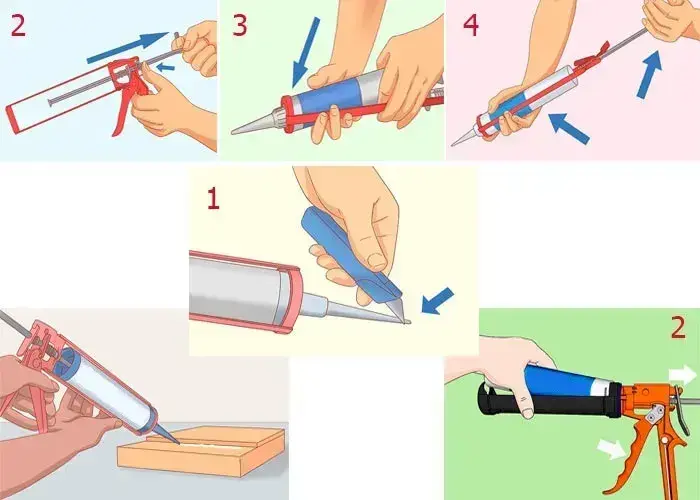 2

3

4

1

2