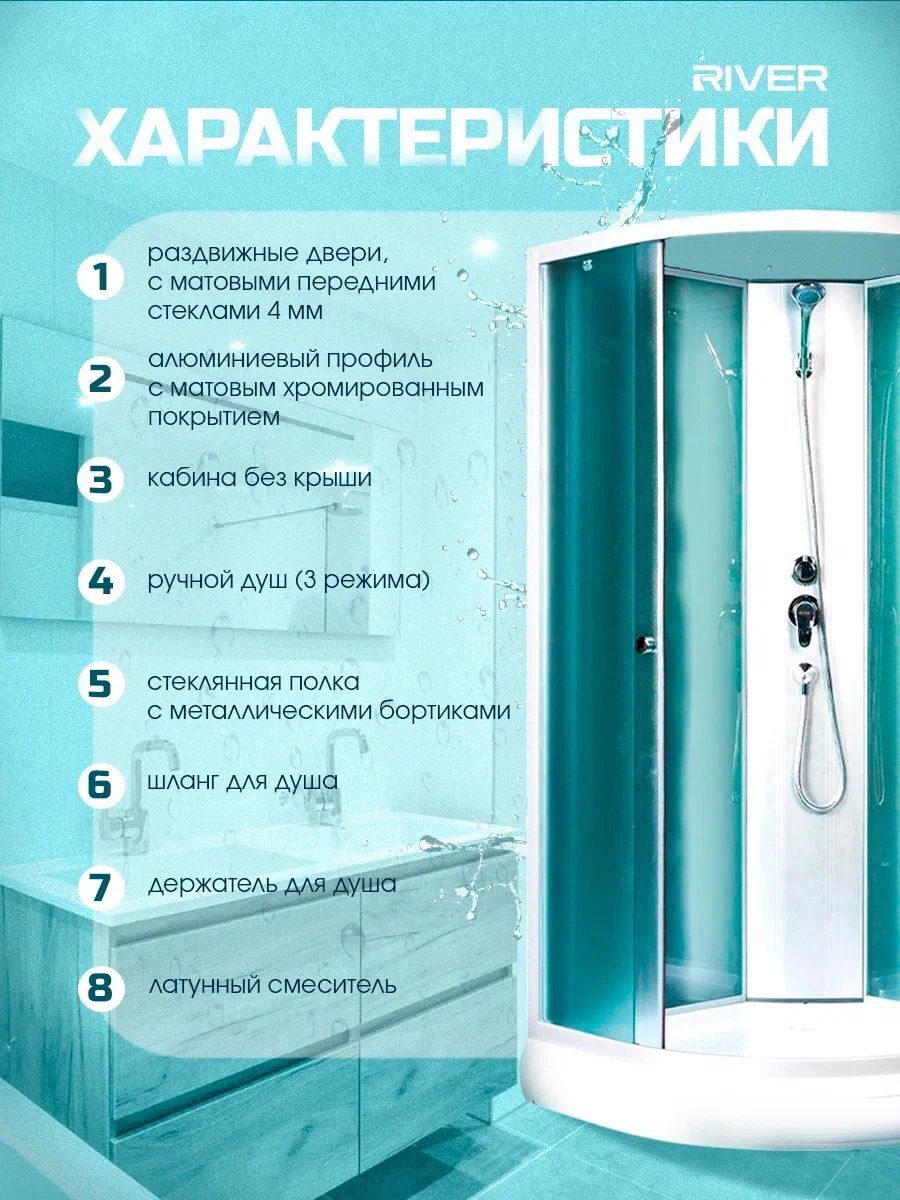 RIVER

ХАРАКТЕРИСТИКИ

1 раздвижные двери, с матовыми передними стеклами 4 мм

2 алюминиевый профиль с матовым хромированным покрытием

3 кабина без крыши

4 ручной душ (3 режима)

5 стеклянная полка с металлическими бортиками

6 шланг для душа

7 держатель для душа

8 латунный смеситель