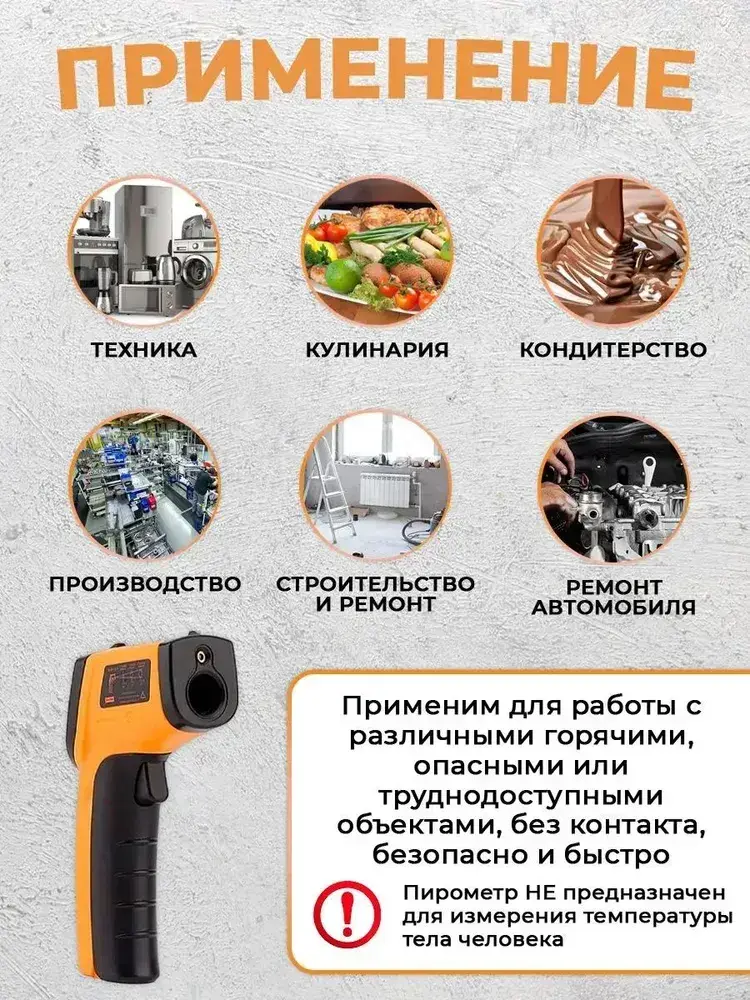 ПРИМЕНЕНИЕ

ТЕХНИКА

КУЛИНАРИЯ

КОНДИТЕРСТВО

ПРОИЗВОДСТВО

СТРОИТЕЛЬСТВО И РЕМОНТ

РЕМОНТ АВТОМОБИЛЯ

Применим для работы с различными горячими, опасными или труднодоступными объектами, без контакта, безопасно и быстро

Пирометр НЕ предназначен для измерения температуры тела человека