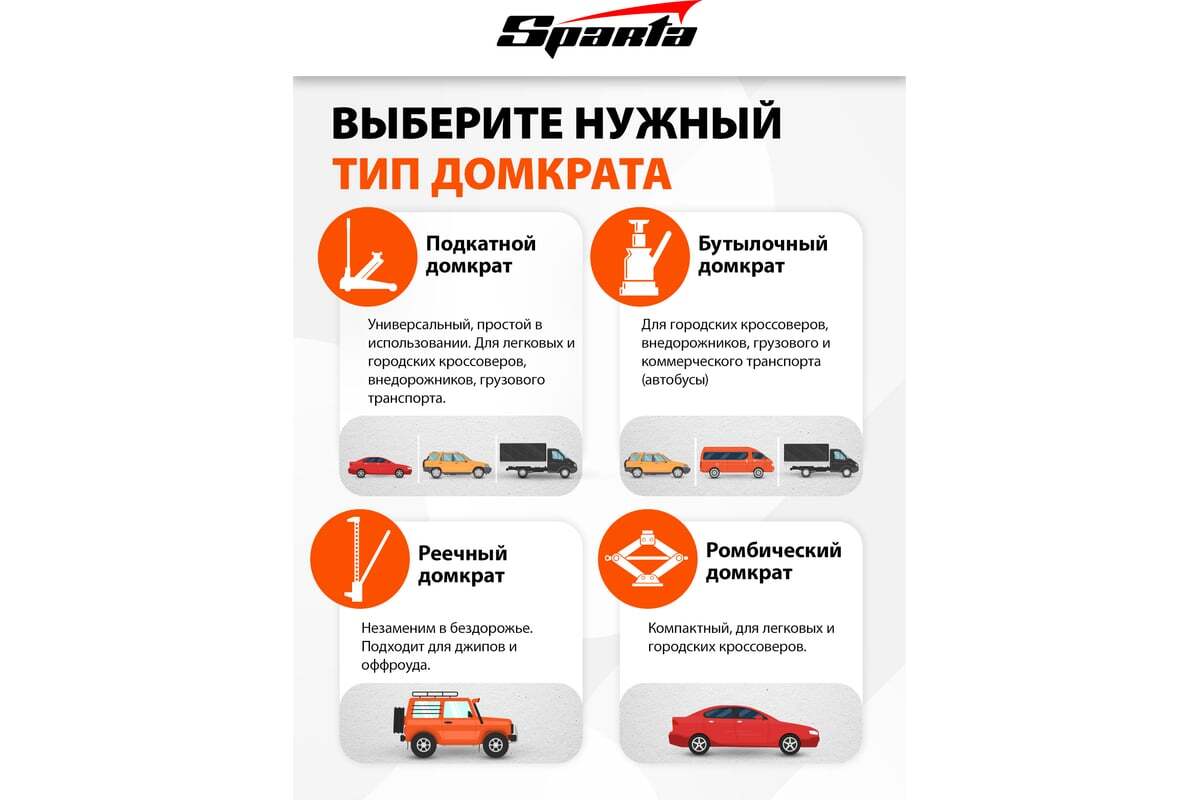 Sparta

ВЫБЕРИТЕ НУЖНЫЙ ТИП ДОМКРАТА

Подкатной домкрат

Универсальный, простой в использовании. Для легковых и городских кроссоверов, внедорожников, грузового транспорта.

Бутылочный домкрат

Для городских кроссоверов, внедорожников, грузового и коммерческого транспорта (автобусы)

Реечный домкрат

Незаменим в бездорожье. Подходит для джипов и оффроуда.

Ромбический домкрат

Компактный, для легковых и городских кроссоверов.