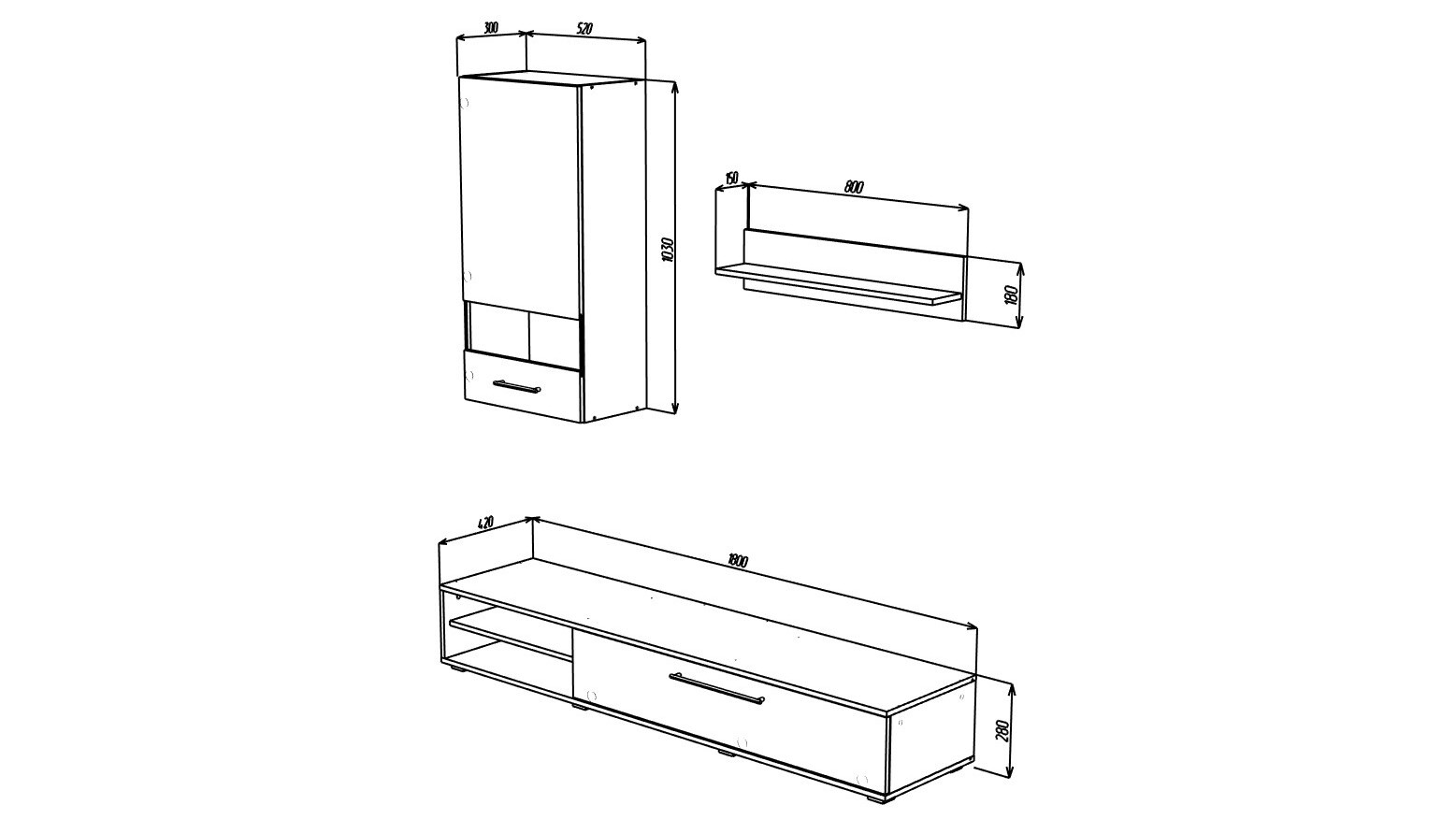 300
520
1030
150
800
180
420
1800
280