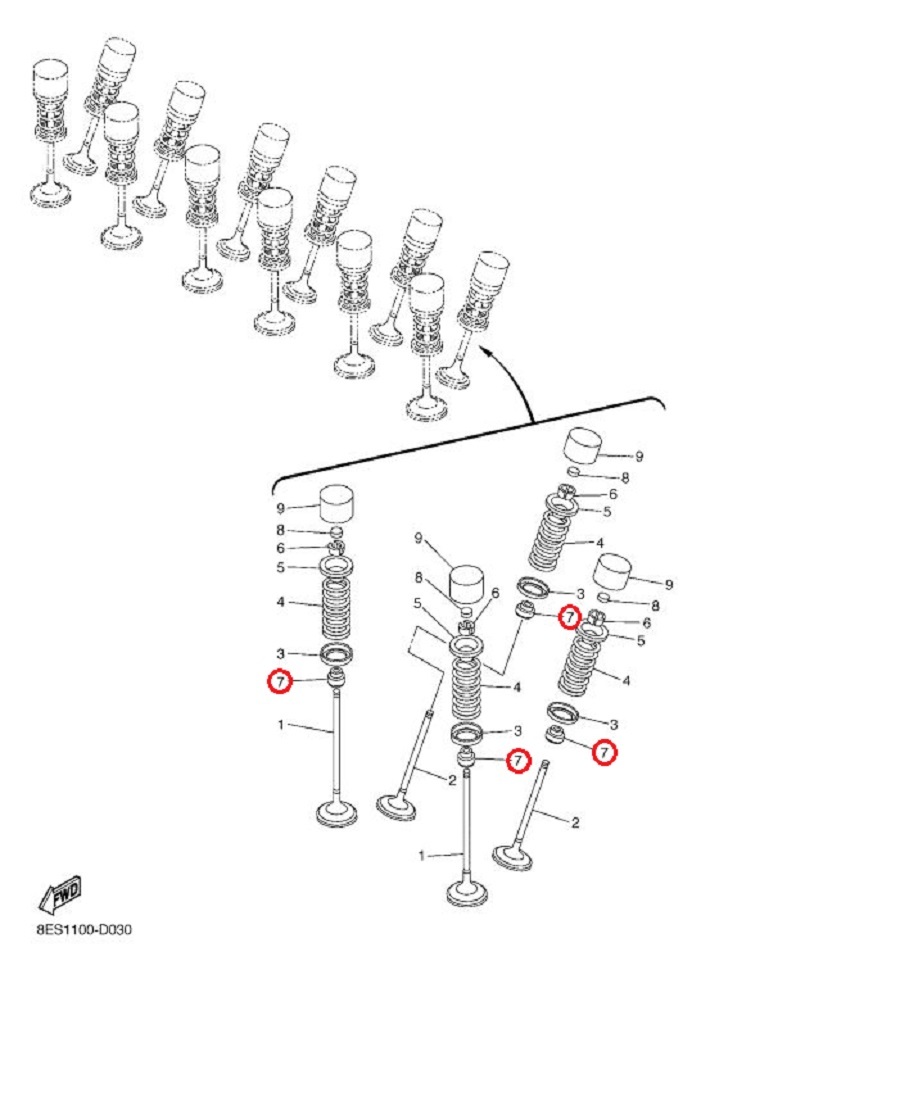 9
8
6
5
4
3
7
1
9
8
6
5
4
3
7
2
1
9
8
6
5
4
3
7
9
8
6
5
4
3
7
2
FWD
8ES1100-D030