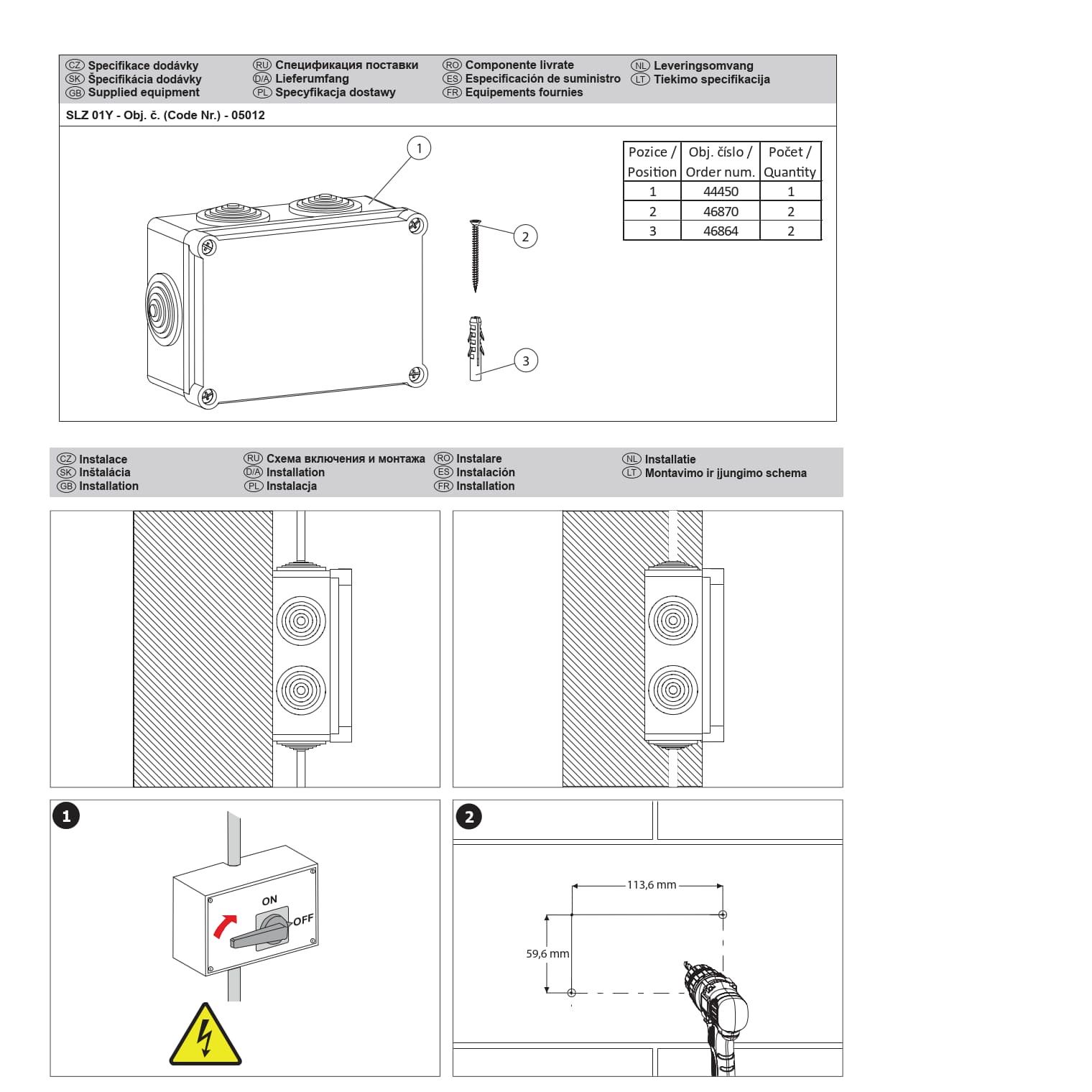 CZ Specifikace dodávky
SK Špecifikácia dodávky
GB Supplied equipment
RU Спецификация поставки
D/A Lieferumfang
PL Specyfikacja dostawy
RO Componente livrate
ES Especificación de suministro
FR Equipements fournies
NL Leveringsomvang
LT Tiekimo specifikacija

SLZ 01Y - Obj. č. (Code Nr.) - 05012

1
2
3

| Pozice / Position | Obj. číslo / Order num. | Počet / Quantity |
|---|---|---|
| 1 | 44450 | 1 |
| 2 | 46870 | 2 |
| 3 | 46864 | 2 |

CZ Instalace
SK Inštalácia
GB Installation
RU Схема включения и монтажа
D/A Installation
PL Instalacja
RO Instalare
ES Instalación
FR Installation
NL Installatie
LT Montavimo ir įjungimo schema

1
ON
OFF

2
113,6 mm
59,6 mm