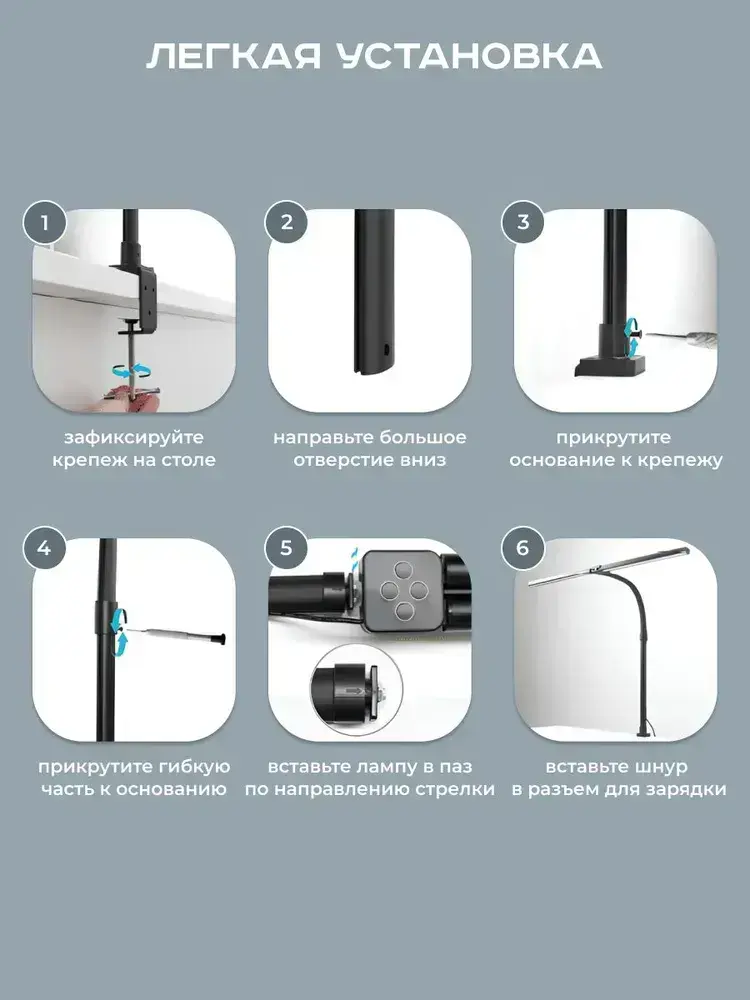 ЛЕГКАЯ УСТАНОВКА

1

зафиксируйте крепеж на столе

2

направьте большое отверстие вниз

3

прикрутите основание к крепежу

4

прикрутите гибкую часть к основанию

5

вставьте лампу в паз по направлению стрелки

6

вставьте шнур в разъем для зарядки