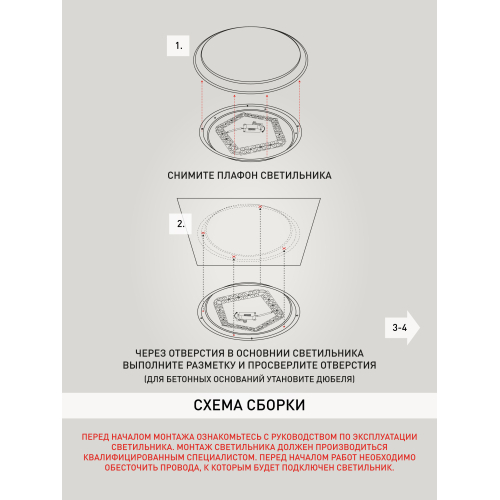 1.

СНИМИТЕ ПЛАФОН СВЕТИЛЬНИКА

2.

3-4

ЧЕРЕЗ ОТВЕРСТИЯ В ОСНОВНИИ СВЕТИЛЬНИКА ВЫПОЛНИТЕ РАЗМЕТКУ И ПРОСВЕРЛИТЕ ОТВЕРСТИЯ
(ДЛЯ БЕТОННЫХ ОСНОВАНИЙ УТАНОВИТЕ ДЮБЕЛЯ)

СХЕМА СБОРКИ

ПЕРЕД НАЧАЛОМ МОНТАЖА ОЗНАКОМЬТЕСЬ С РУКОВОДСТВОМ ПО ЭКСПЛУАТАЦИИ СВЕТИЛЬНИКА. МОНТАЖ СВЕТИЛЬНИКА ДОЛЖЕН ПРОИЗВОДИТЬСЯ КВАЛИФИЦИРОВАННЫМ СПЕЦИАЛИСТОМ. ПЕРЕД НАЧАЛОМ РАБОТ НЕОБХОДИМО ОБЕСТОЧИТЬ ПРОВОДА, К КОТОРЫМ БУДЕТ ПОДКЛЮЧЕН СВЕТИЛЬНИК.