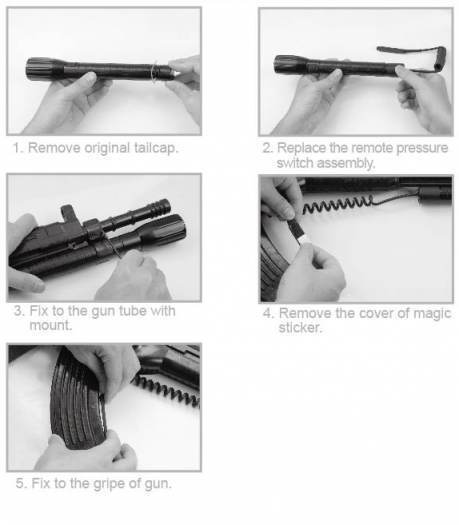 1. Remove original tailcap.

2. Replace the remote pressure switch assembly.

3. Fix to the gun tube with mount.

4. Remove the cover of magic sticker.

5. Fix to the gripe of gun.