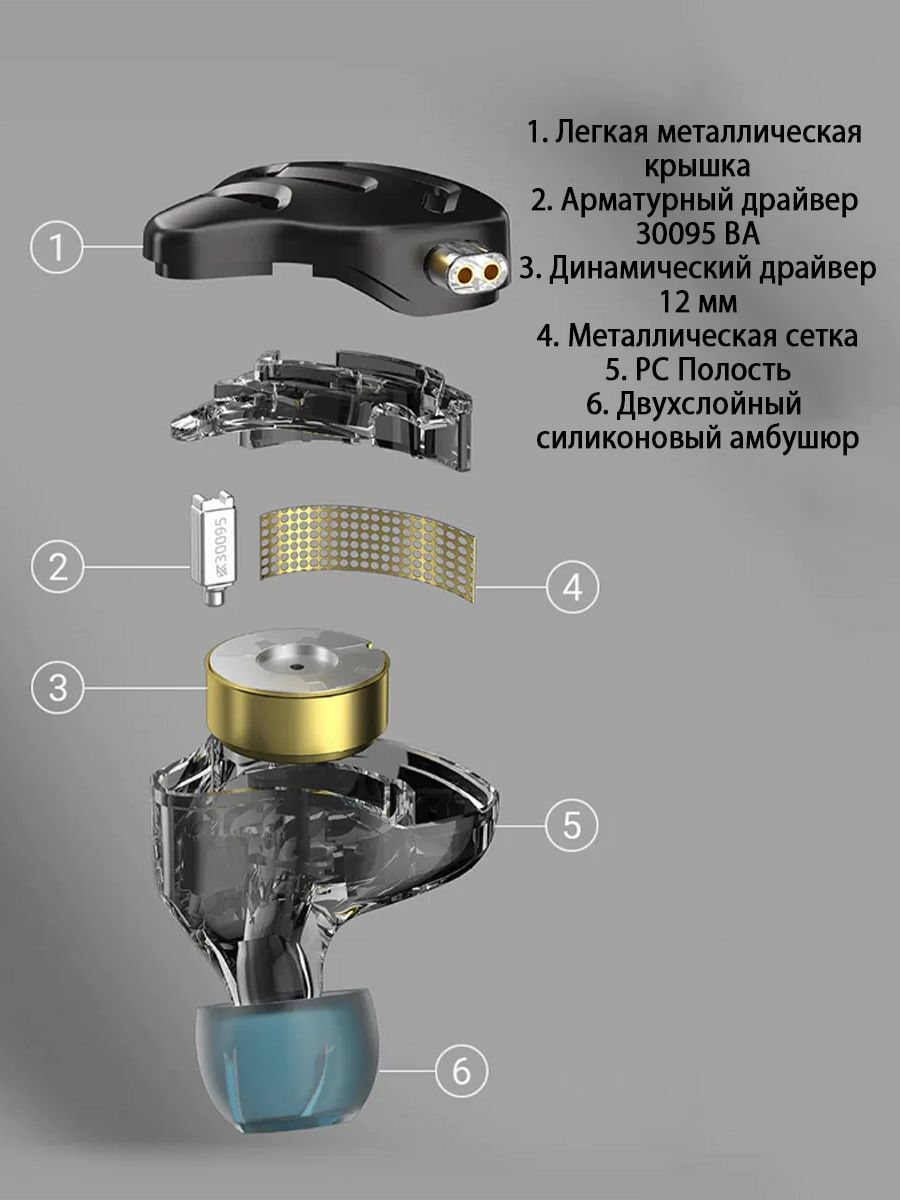 1. Легкая металлическая крышка
2. Арматурный драйвер 30095 BA
3. Динамический драйвер 12 мм
4. Металлическая сетка
5. PC Полость
6. Двухслойный силиконовый амбушюр

1

30095

2

4

3

5

6