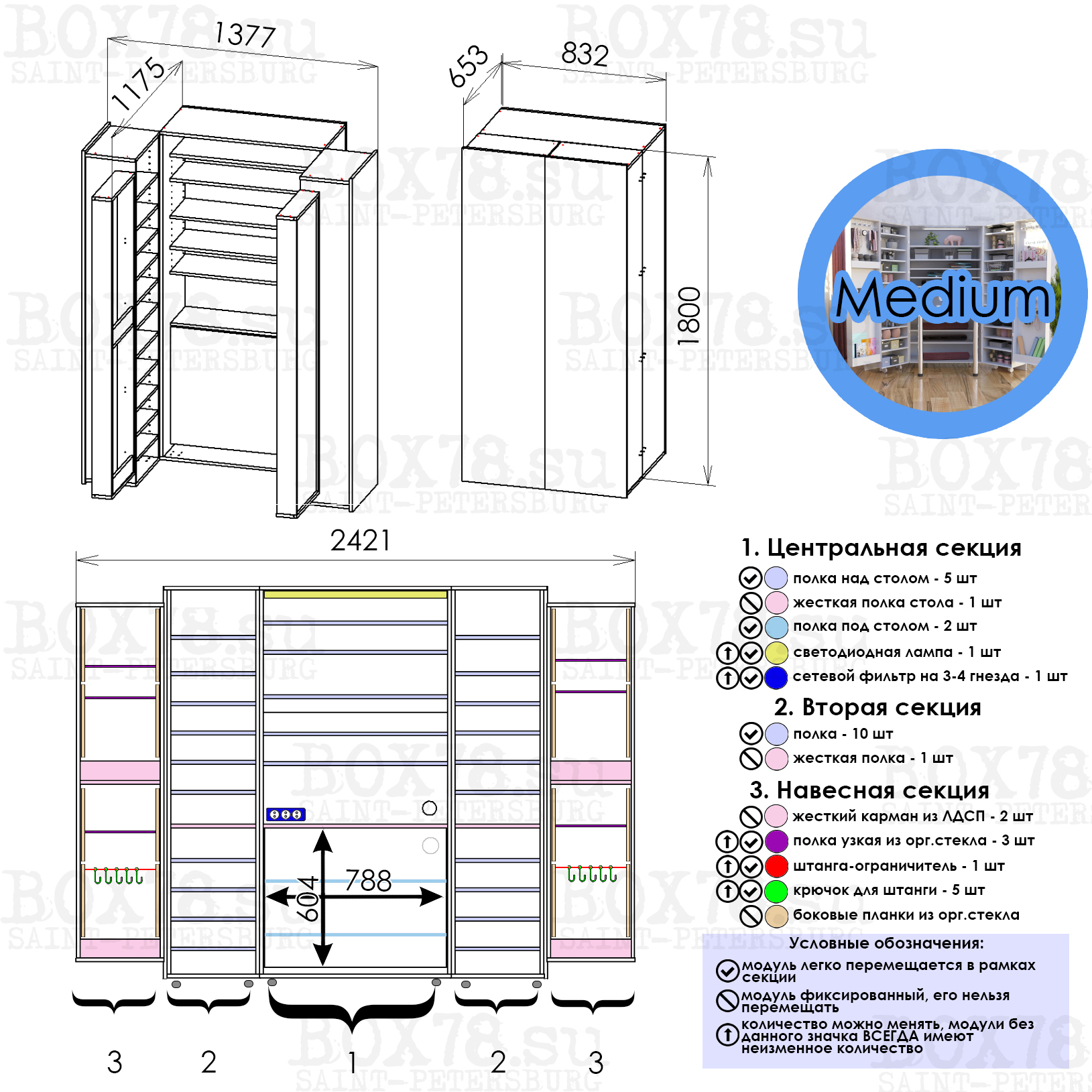 BOX78.su SAINT-PETERSBURG

1377
1175
653
832
1800

Medium

2421
788
604

3 2 1 2 3

1. Центральная секция
полка над столом - 5 шт
жесткая полка стола - 1 шт
полка под столом - 2 шт
светодиодная лампа - 1 шт
сетевой фильтр на 3-4 гнезда - 1 шт

2. Вторая секция
полка - 10 шт
жесткая полка - 1 шт

3. Навесная секция
жесткий карман из ЛДСП - 2 шт
полка узкая из орг.стекла - 3 шт
штанга-ограничитель - 1 шт
крючок для штанги - 5 шт
боковые планки из орг.стекла

Условные обозначения:
модуль легко перемещается в рамках секции
модуль фиксированный, его нельзя перемещать
количество можно менять, модули без данного значка ВСЕГДА имеют неизменное количество