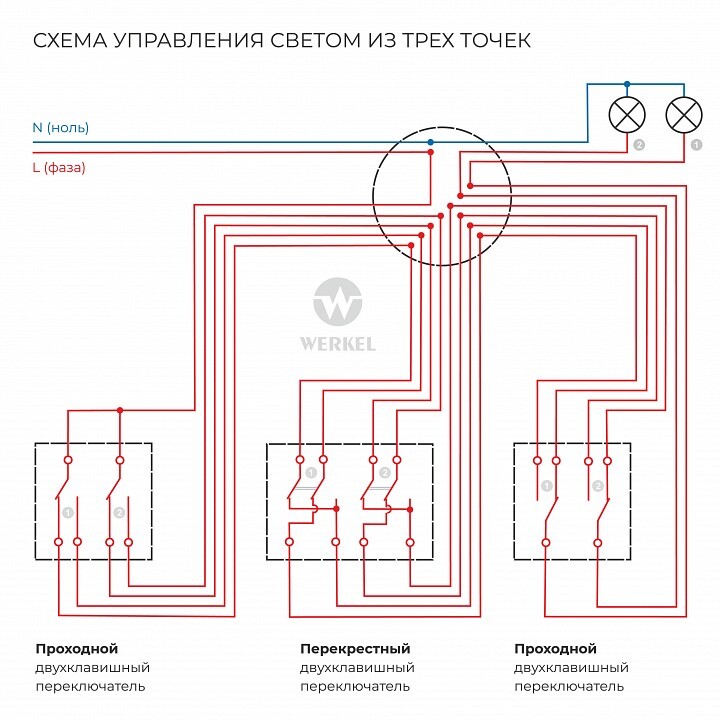 СХЕМА УПРАВЛЕНИЯ СВЕТОМ ИЗ ТРЕХ ТОЧЕК

N (ноль)

L (фаза)

2

1

WERKEL

1

2

1

2

1

2

Проходной
двухклавишный
переключатель

Перекрестный
двухклавишный
переключатель

Проходной
двухклавишный
переключатель