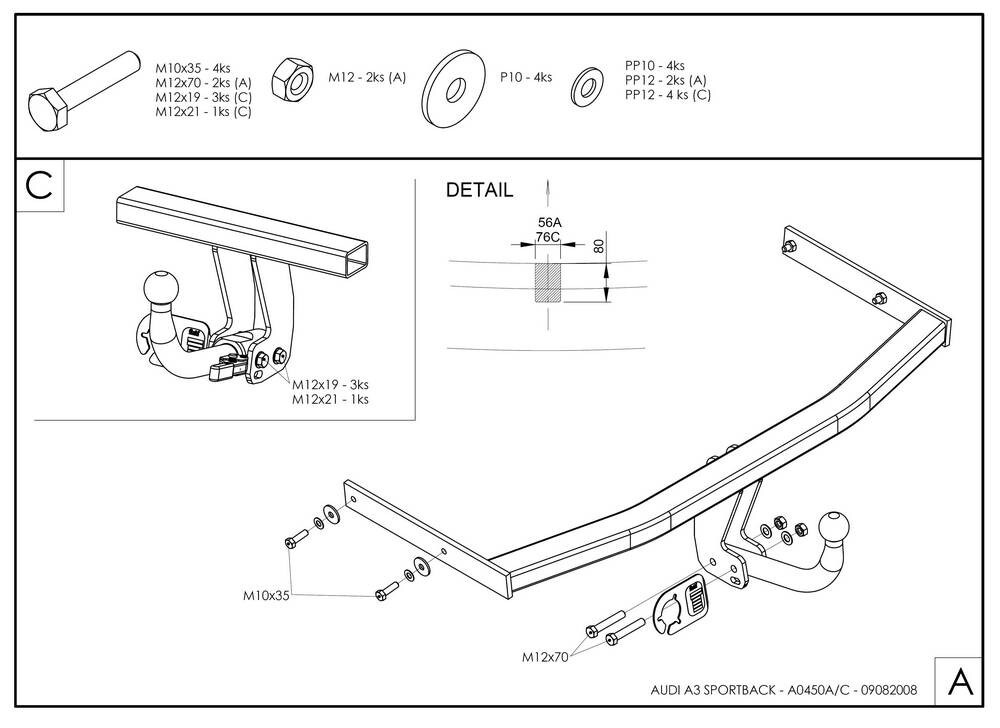 M10x35 - 4ks
M12x70 - 2ks (A)
M12x19 - 3ks (C)
M12x21 - 1ks (C)

M12 - 2ks (A)

P10 - 4ks

PP10 - 4ks
PP12 - 2ks (A)
PP12 - 4 ks (C)

C

M12x19 - 3ks
M12x21 - 1ks

DETAIL

56A
76C
80

M10x35

M12x70

AUDI A3 SPORTBACK - A0450A/C - 09082008

A