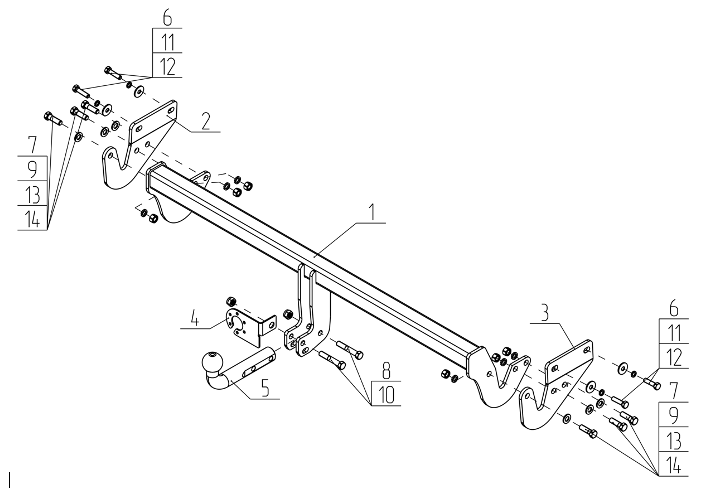 6
11
12
2
7
9
13
14
1
4
5
8
10
3
6
11
12
7
9
13
14