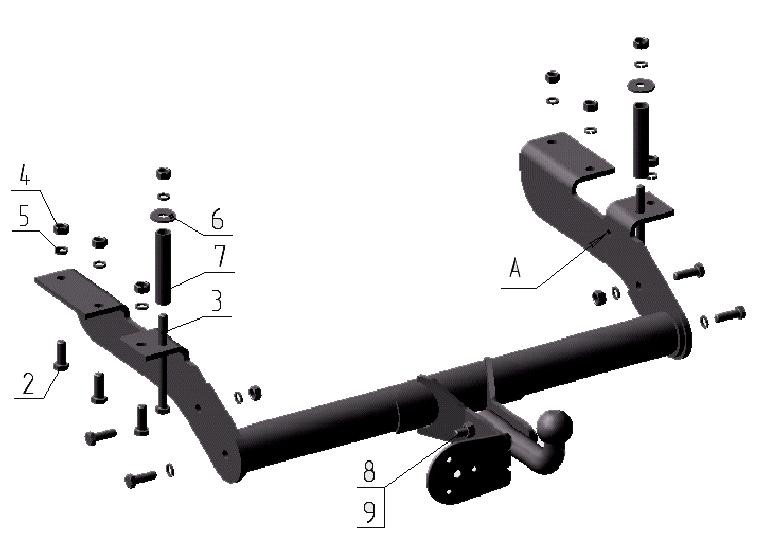 4
5
6
7
3
2
A
8
9