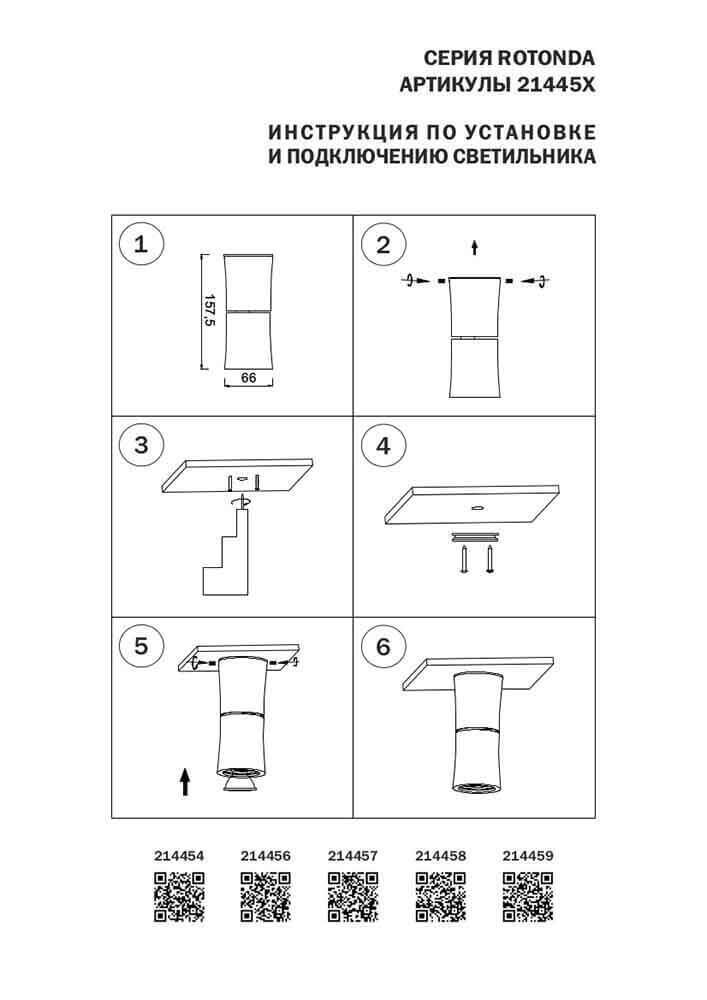 СЕРИЯ ROTONDA
АРТИКУЛЫ 21445X

ИНСТРУКЦИЯ ПО УСТАНОВКЕ
И ПОДКЛЮЧЕНИЮ СВЕТИЛЬНИКА

1

157,5

66

2

3

4

5

6

214454 214456 214457 214458 214459