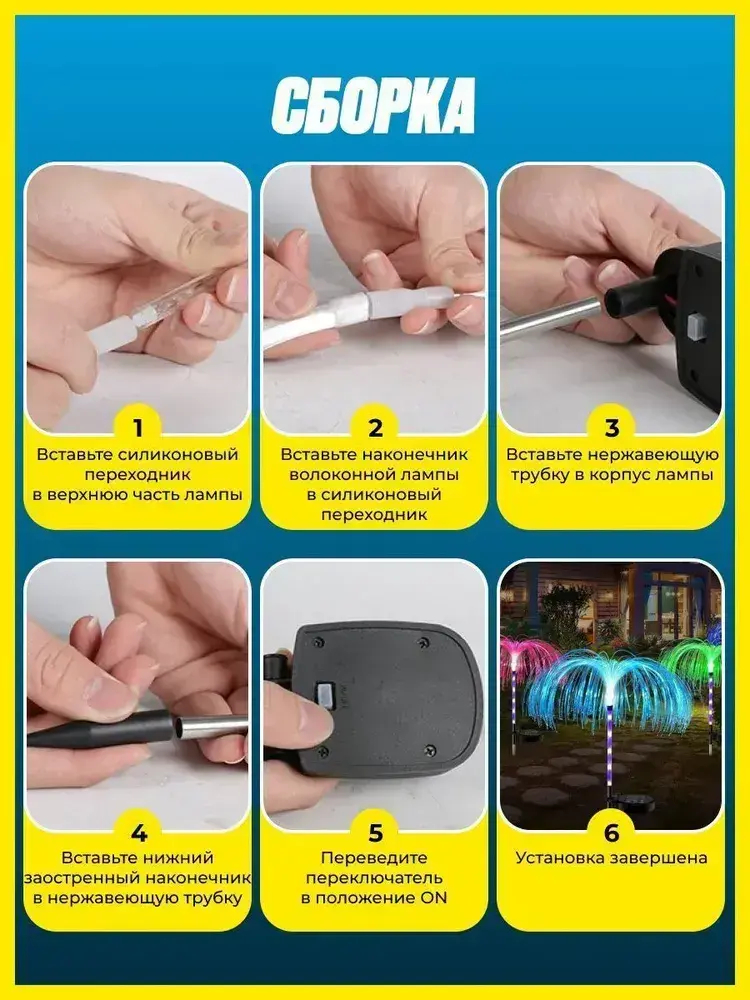 СБОРКА

1
Вставьте силиконовый переходник в верхнюю часть лампы

2
Вставьте наконечник волоконной лампы в силиконовый переходник

3
Вставьте нержавеющую трубку в корпус лампы

4
Вставьте нижний заостренный наконечник в нержавеющую трубку

5
Переведите переключатель в положение ON

6
Установка завершена