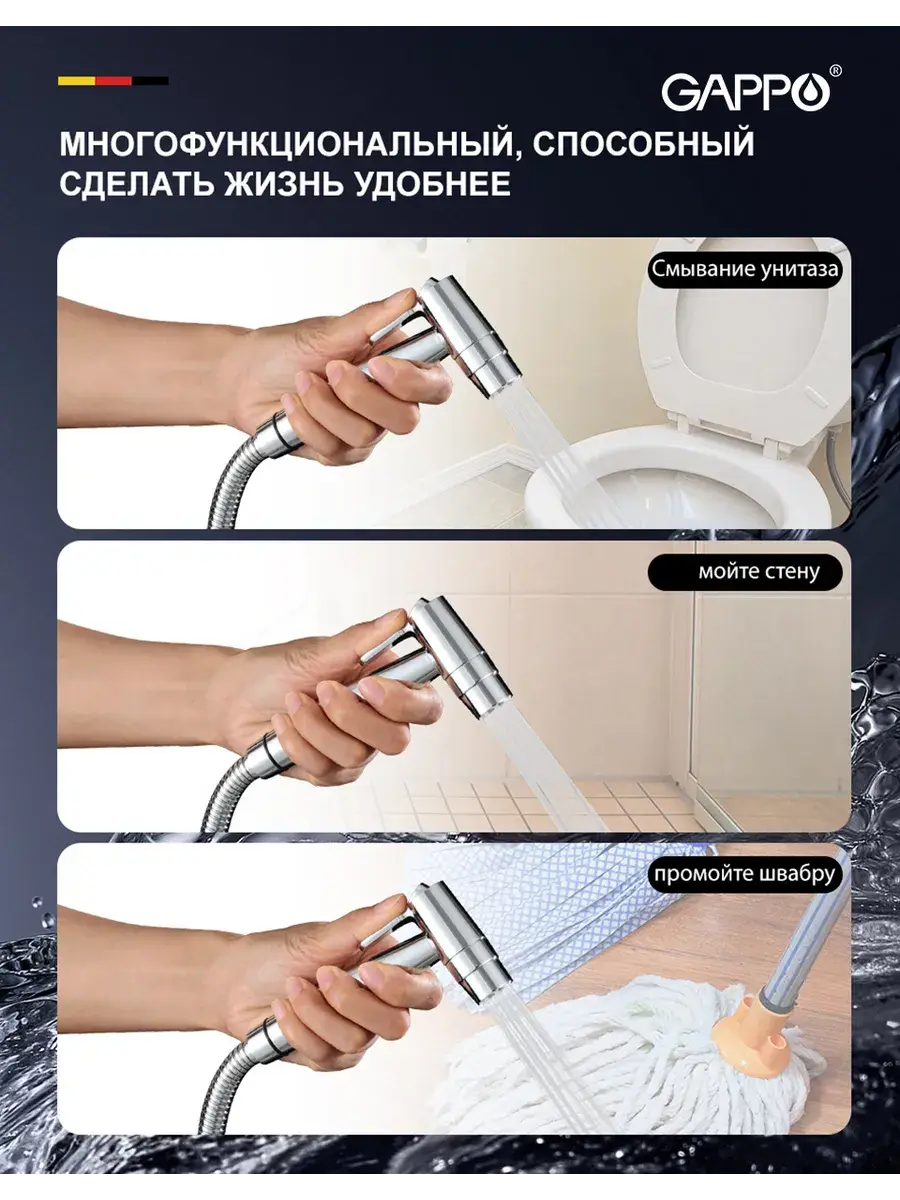 GAPPO®

МНОГОФУНКЦИОНАЛЬНЫЙ, СПОСОБНЫЙ СДЕЛАТЬ ЖИЗНЬ УДОБНЕЕ

Смывание унитаза

мойте стену

промойте швабру