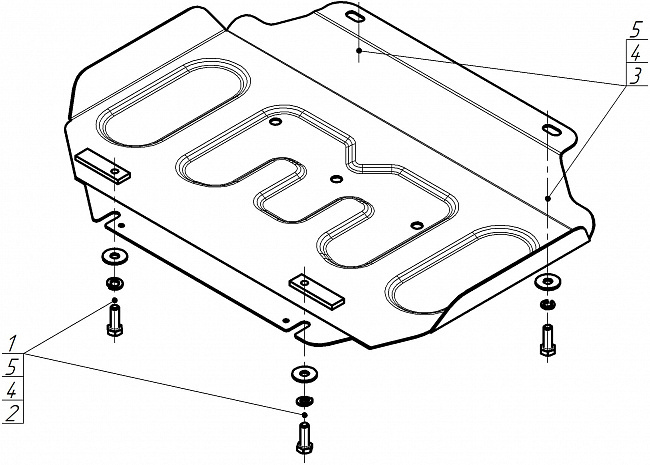 5
4
3

1
5
4
2