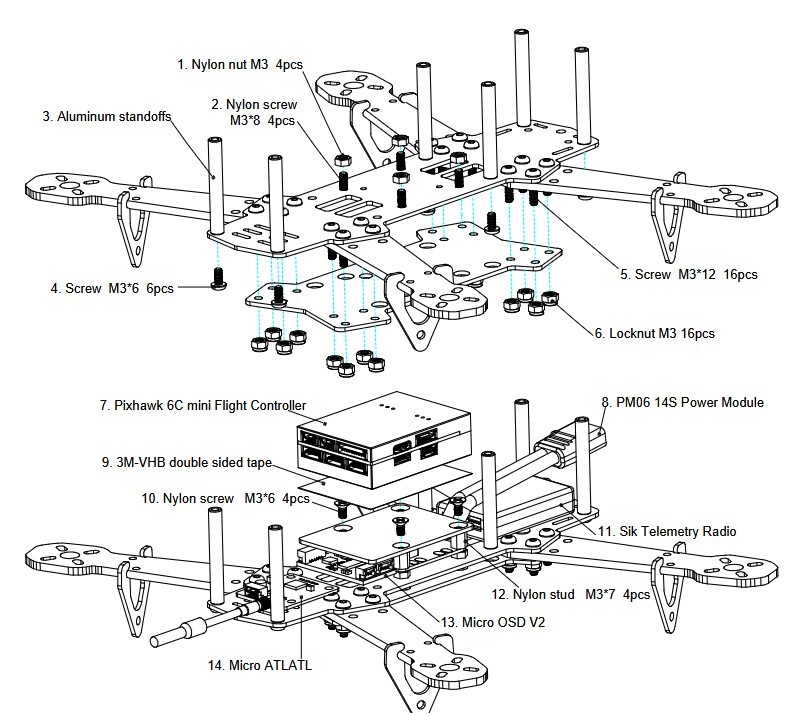 1. Nylon nut M3 4pcs

2. Nylon screw M3*8 4pcs

3. Aluminum standoffs

4. Screw M3*6 6pcs

5. Screw M3*12 16pcs

6. Locknut M3 16pcs

7. Pixhawk 6C mini Flight Controller

8. PM06 14S Power Module

9. 3M-VHB double sided tape

10. Nylon screw M3*6 4pcs

11. Sik Telemetry Radio

12. Nylon stud M3*7 4pcs

13. Micro OSD V2

14. Micro ATLATL