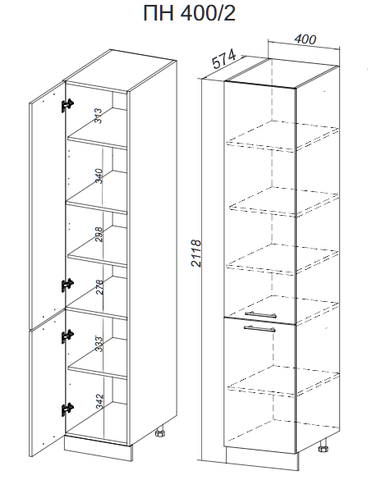 ПН 400/2

313
340
298
278
333
342

574
400
2118