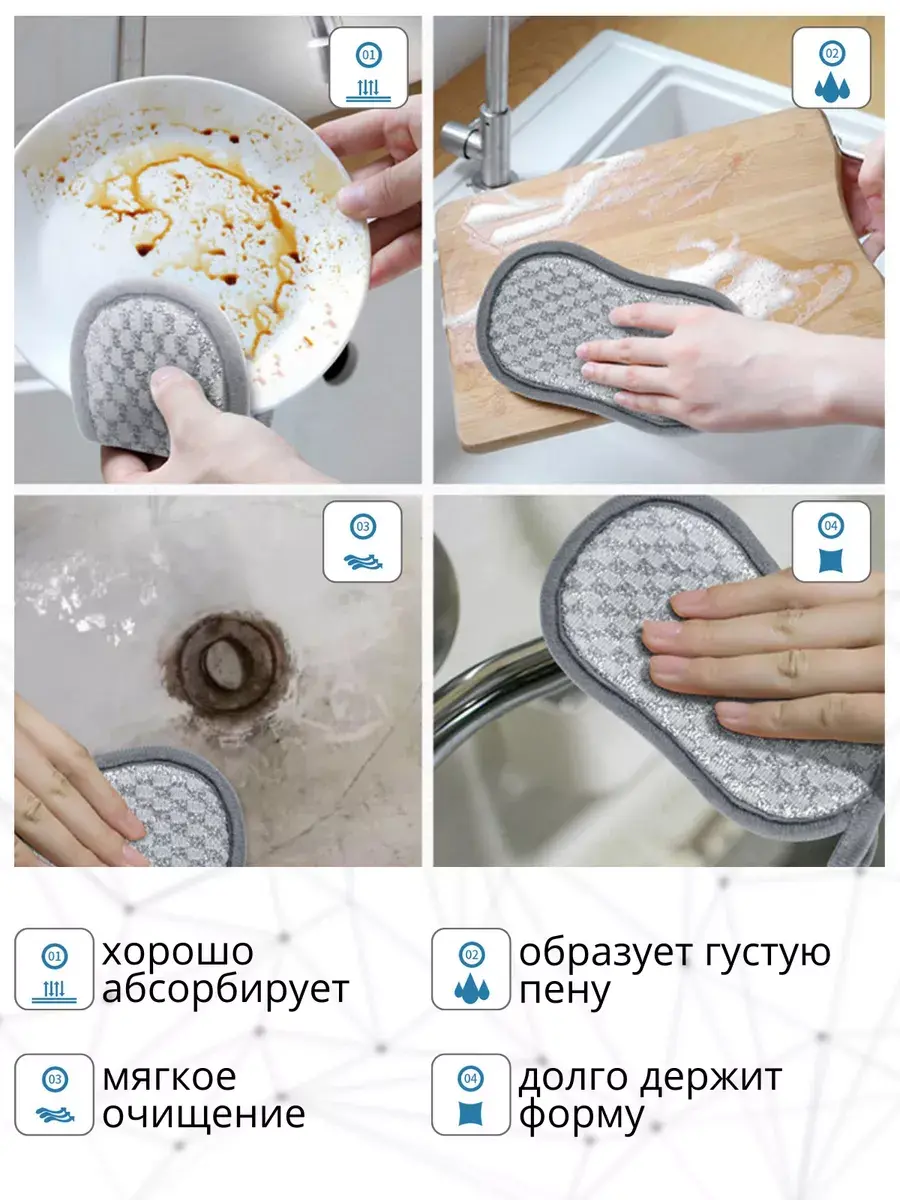 01

02

03

04

01 хорошо абсорбирует

02 образует густую пену

03 мягкое очищение

04 долго держит форму