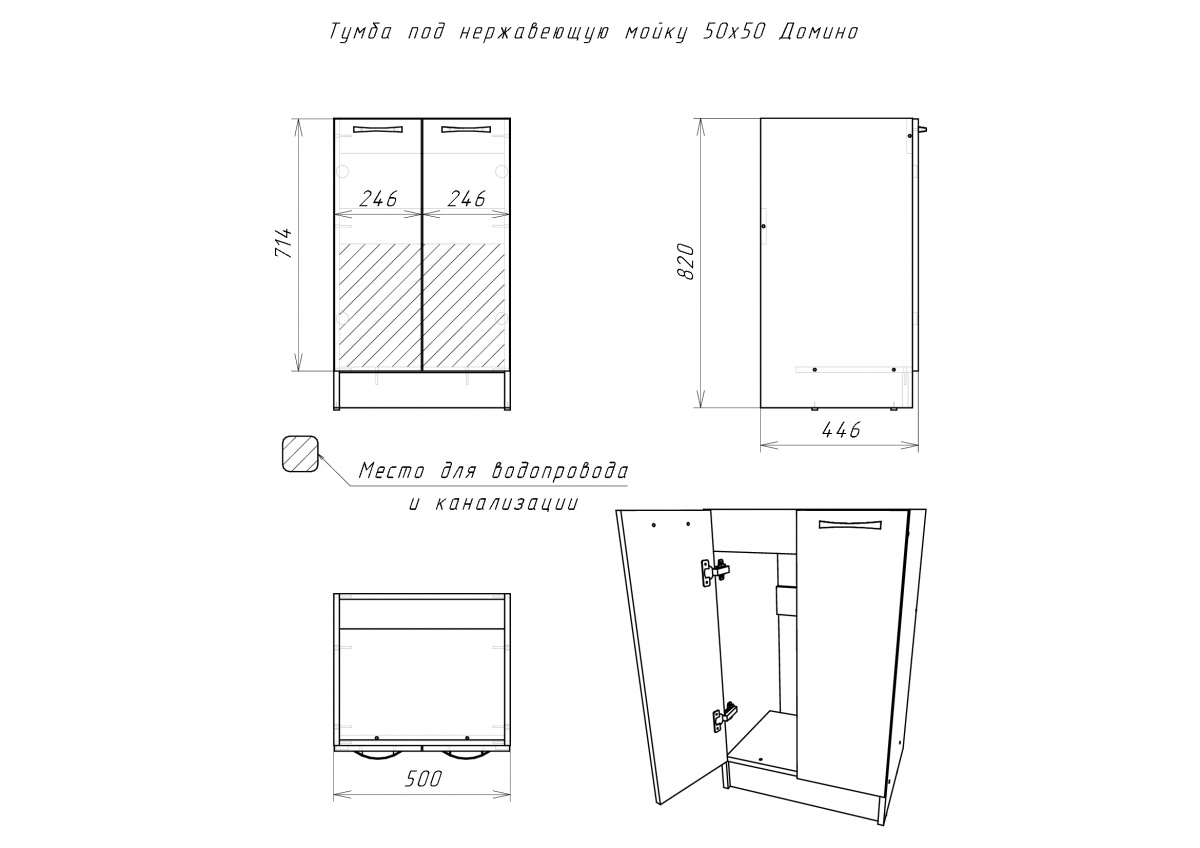 Тумба под нержавеющую мойку 50х50 Домино

714

246

246

820

446

Место для водопровода и канализации

500