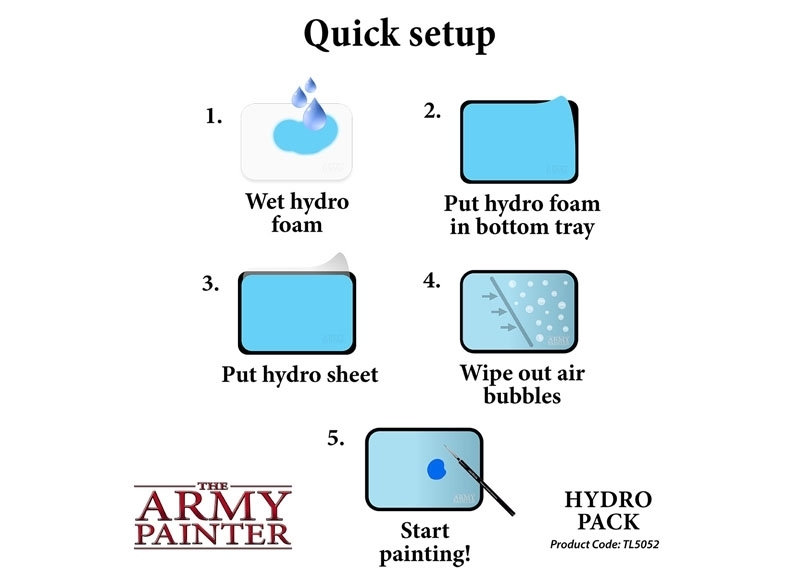 Quick setup

1.

Wet hydro foam

2.

Put hydro foam in bottom tray

3.

Put hydro sheet

4.

Wipe out air bubbles

5.

Start painting!

THE ARMY PAINTER

HYDRO PACK

Product Code: TL5052