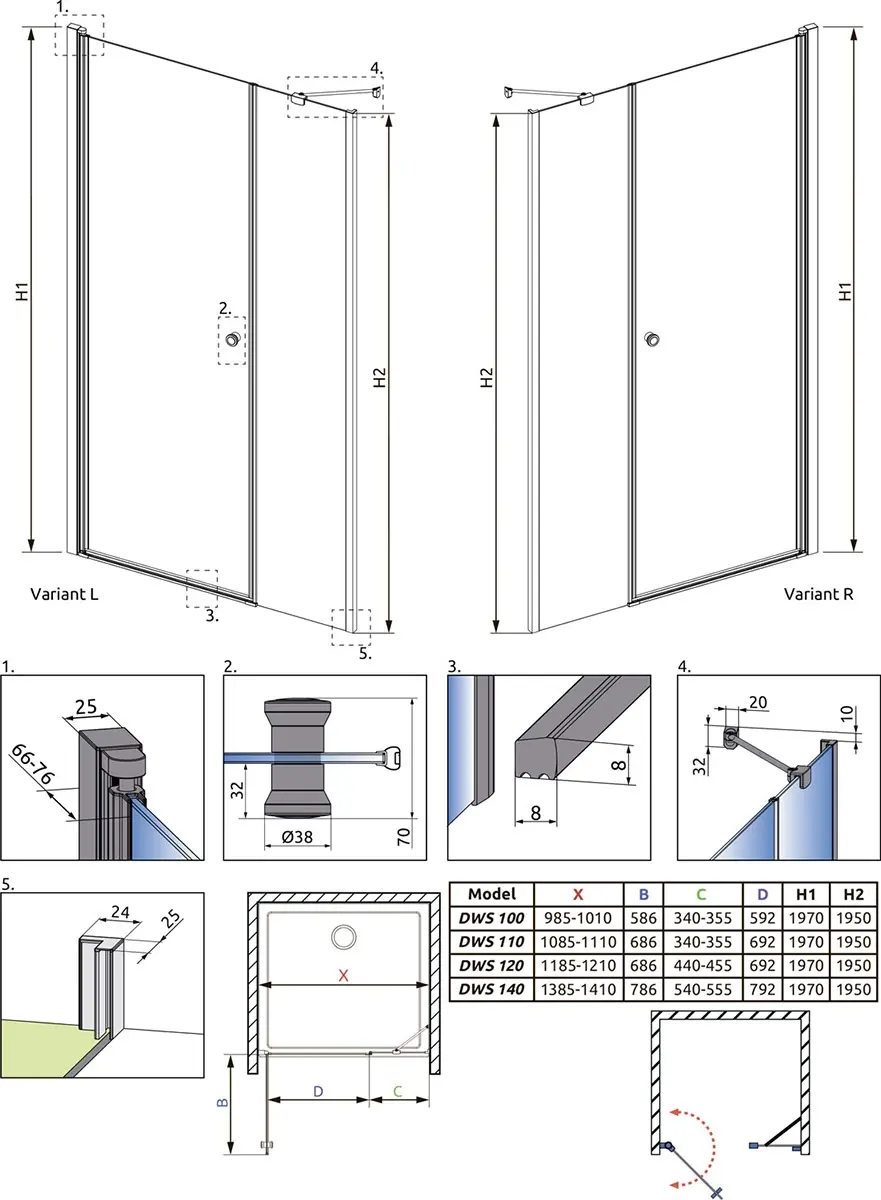 1.

4.

H1

2.

H2

H2

H1

Variant L

3.

5.

Variant R

1.

25

66-76

2.

32

Ø38

70

3.

8

8

4.

20

10

32

5.

24

25

X

B

D

C

| Model | X | B | C | D | H1 | H2 |
|---|---|---|---|---|---|---|
| DWS 100 | 985-1010 | 586 | 340-355 | 592 | 1970 | 1950 |
| DWS 110 | 1085-1110 | 686 | 340-355 | 692 | 1970 | 1950 |
| DWS 120 | 1185-1210 | 686 | 440-455 | 692 | 1970 | 1950 |
| DWS 140 | 1385-1410 | 786 | 540-555 | 792 | 1970 | 1950 |