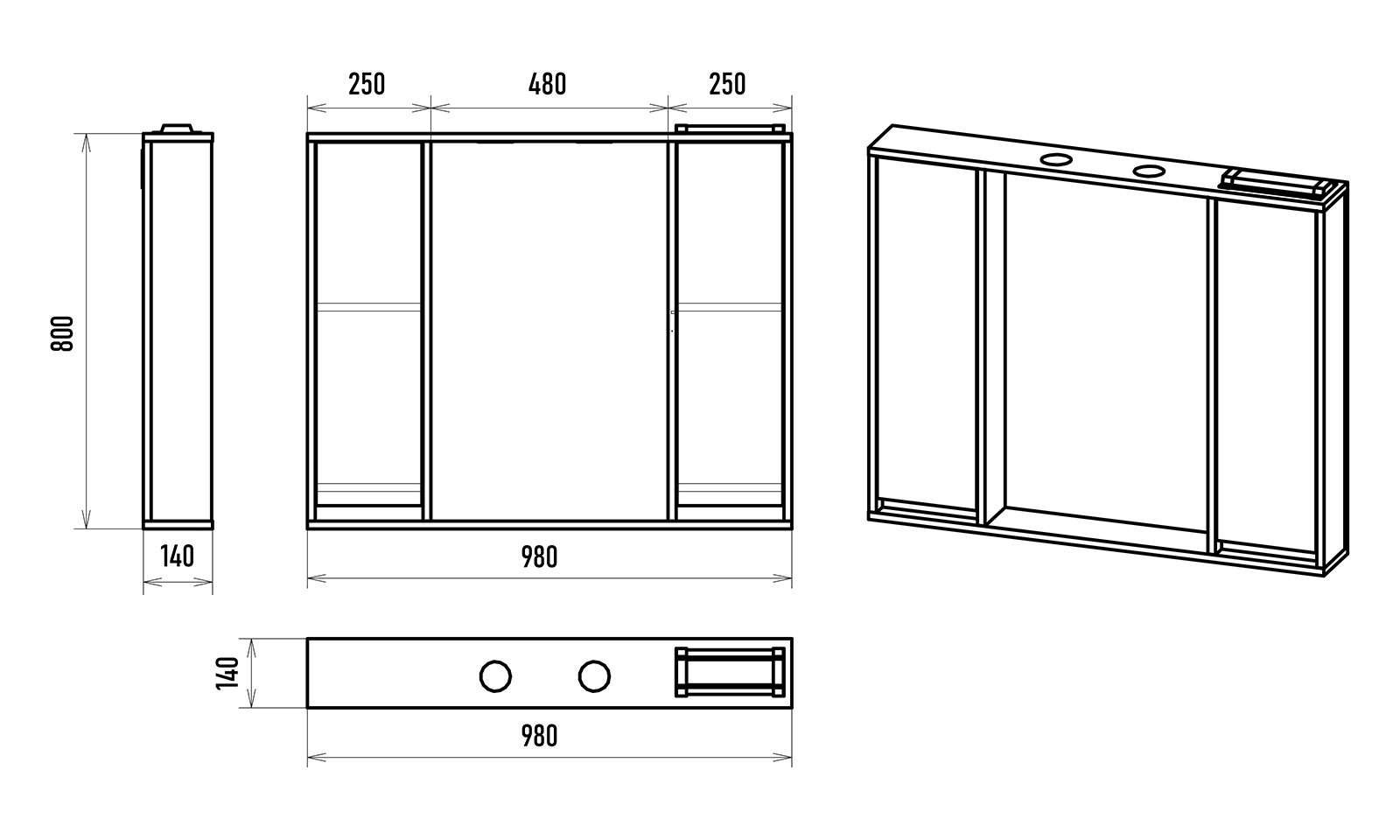 250
480
250
800
140
980
140
980