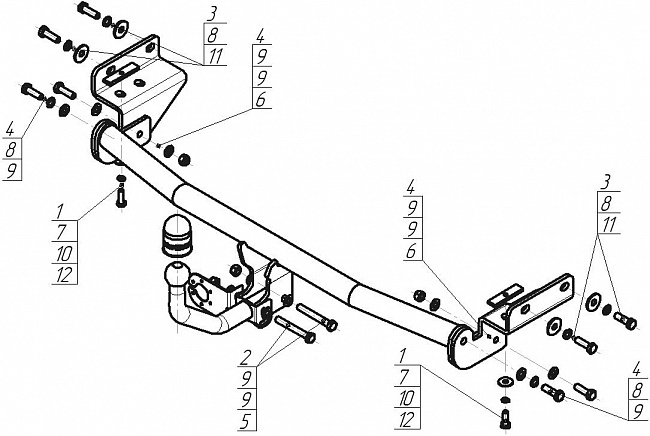 3
8
11

4
9
9
6

4
8
9

1
7
10
12

4
9
9
6

3
8
11

2
9
9
5

1
7
10
12

4
8
9