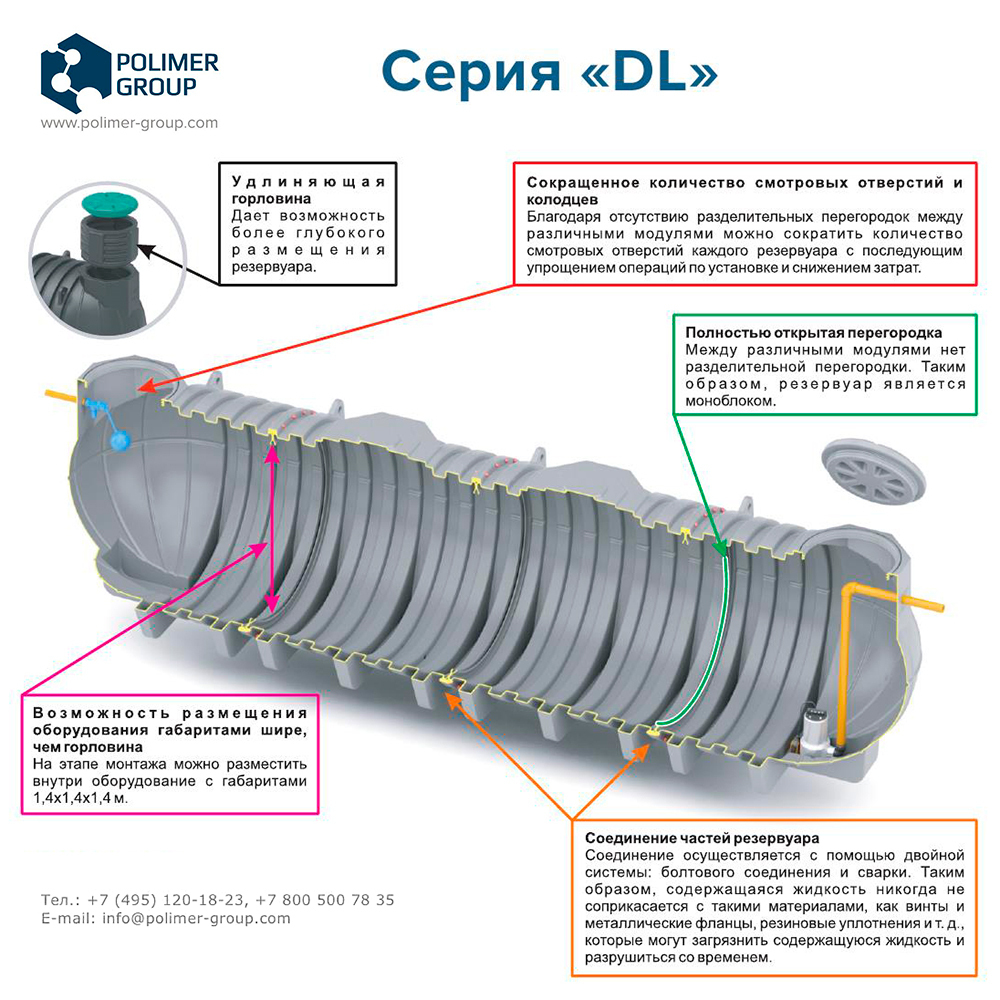 POLIMER GROUP
www.polimer-group.com

Серия «DL»

Удлиняющая горловина
Дает возможность более глубокого размещения резервуара.

Сокращенное количество смотровых отверстий и колодцев
Благодаря отсутствию разделительных перегородок между различными модулями можно сократить количество смотровых отверстий каждого резервуара с последующим упрощением операций по установке и снижением затрат.

Полностью открытая перегородка
Между различными модулями нет разделительной перегородки. Таким образом, резервуар является моноблоком.

Возможность размещения оборудования габаритами шире, чем горловина
На этапе монтажа можно разместить внутри оборудование с габаритами 1,4х1,4х1,4 м.

Соединение частей резервуара
Соединение осуществляется с помощью двойной системы: болтового соединения и сварки. Таким образом, содержащаяся жидкость никогда не соприкасается с такими материалами, как винты и металлические фланцы, резиновые уплотнения и т. д., которые могут загрязнить содержащуюся жидкость и разрушиться со временем.

Тел.: +7 (495) 120-18-23, +7 800 500 78 35
E-mail: info@polimer-group.com