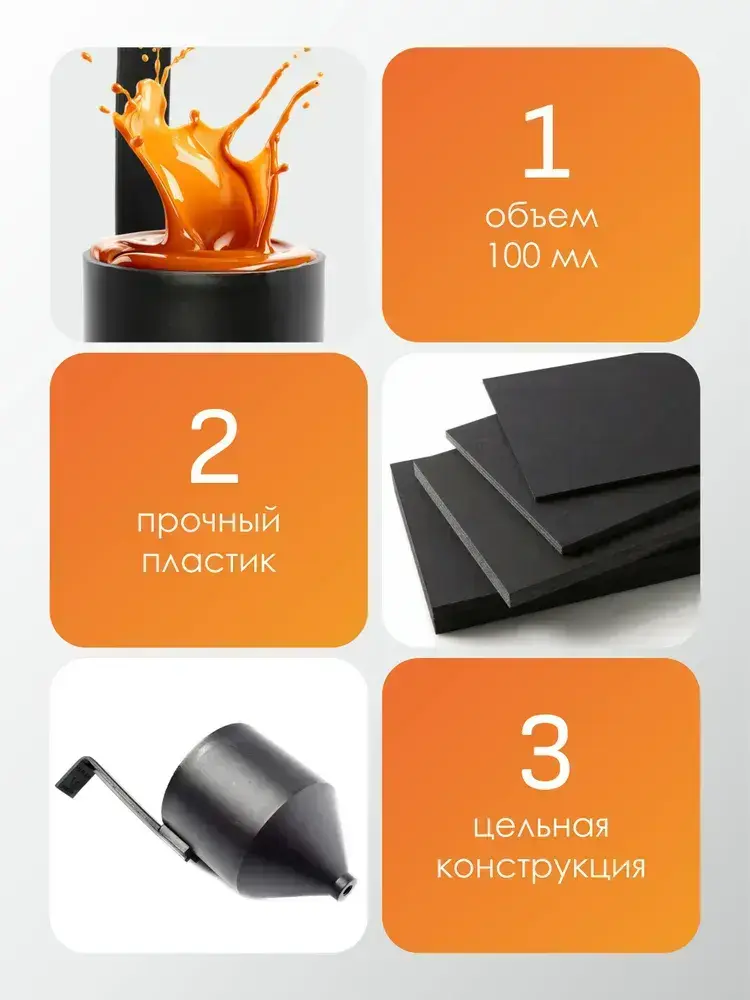 1
объем
100 мл

2
прочный
пластик

3
цельная
конструкция