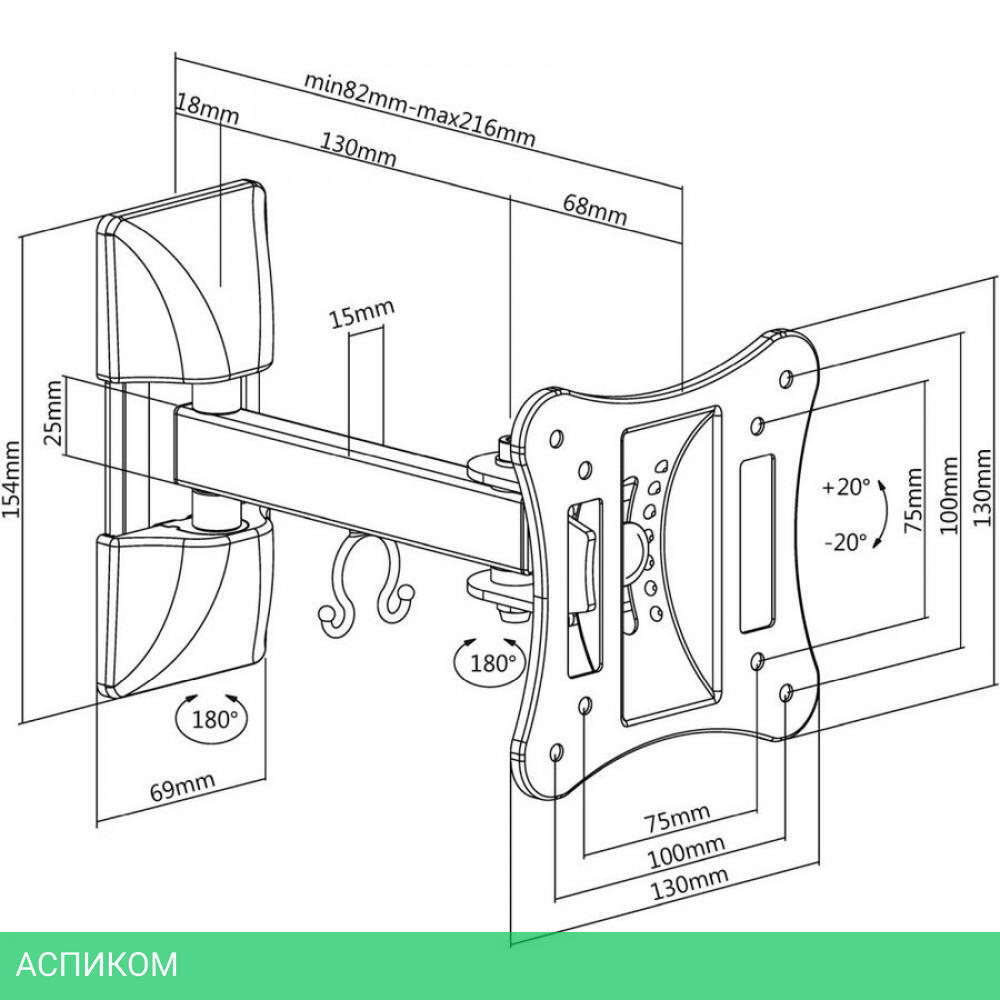 min82mm-max216mm
18mm
130mm
68mm
15mm
25mm
154mm
+20°
-20°
75mm
100mm
130mm
180°
180°
69mm
75mm
100mm
130mm
АСПИКОМ