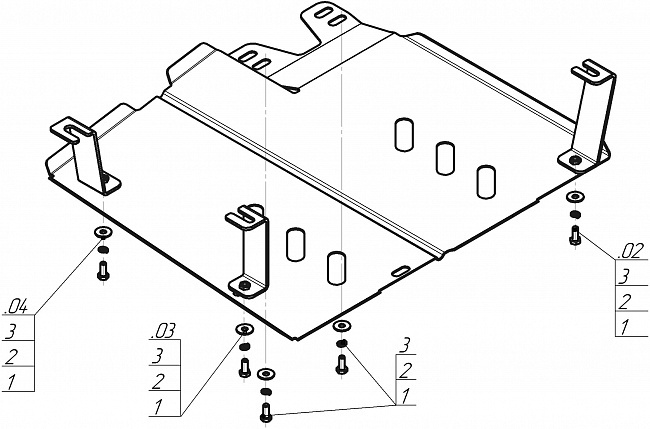 .04
3
2
1

.03
3
2
1

3
2
1

.02
3
2
1