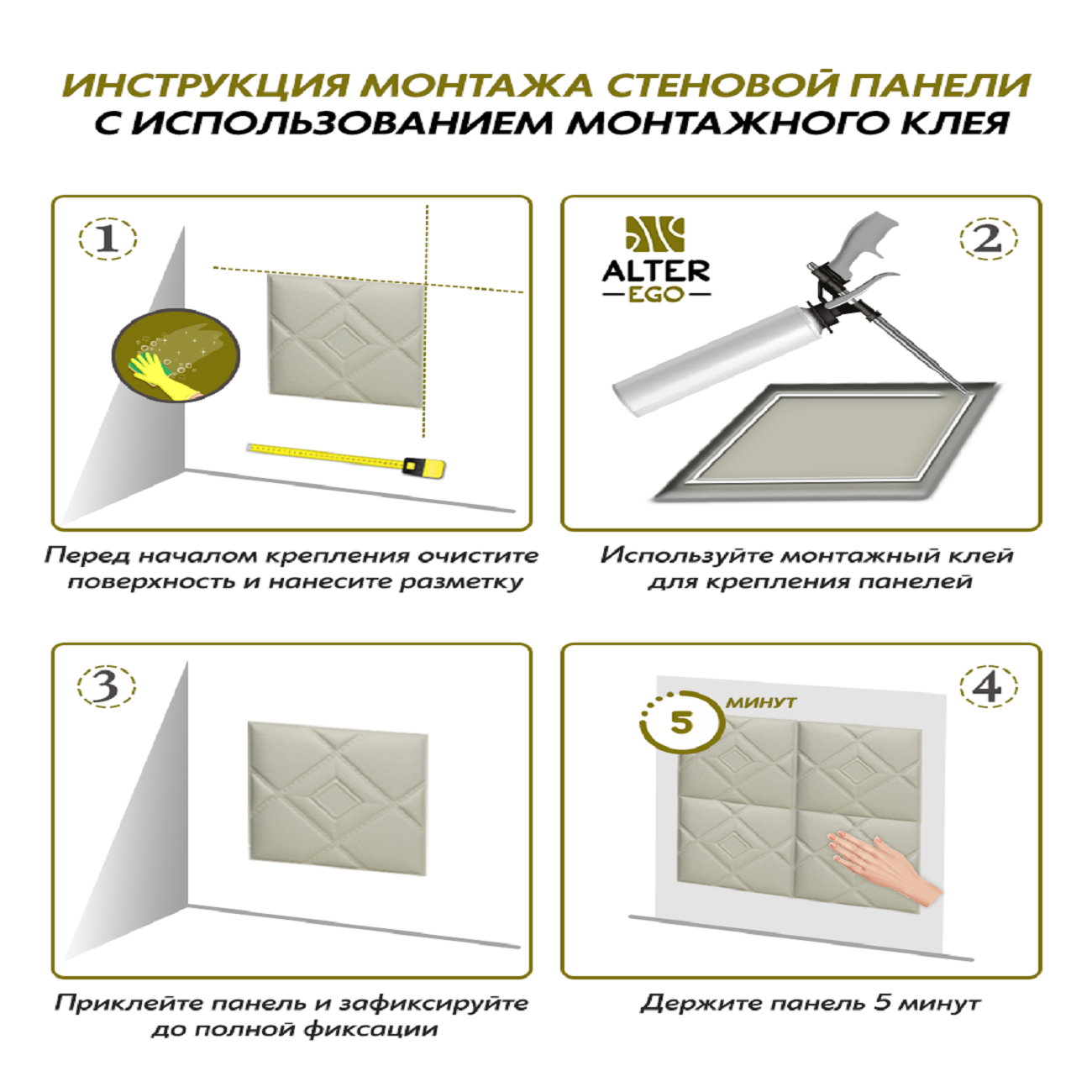 ИНСТРУКЦИЯ МОНТАЖА СТЕНОВОЙ ПАНЕЛИ
С ИСПОЛЬЗОВАНИЕМ МОНТАЖНОГО КЛЕЯ

1

Перед началом крепления очистите поверхность и нанесите разметку

ALTER
EGO

2

Используйте монтажный клей для крепления панелей

3

Приклейте панель и зафиксируйте до полной фиксации

5 МИНУТ

4

Держите панель 5 минут