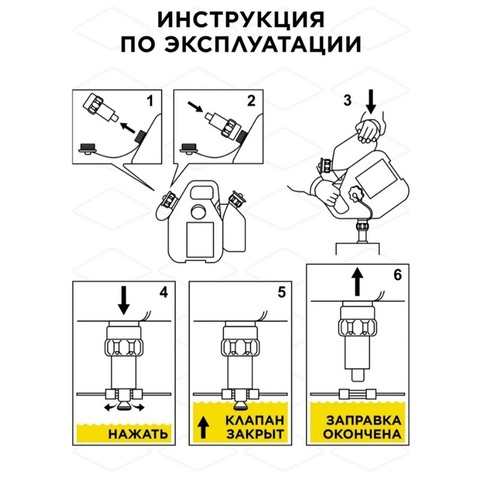 ИНСТРУКЦИЯ ПО ЭКСПЛУАТАЦИИ

1

2

3

4

НАЖАТЬ

5

КЛАПАН ЗАКРЫТ

6

ЗАПРАВКА ОКОНЧЕНА