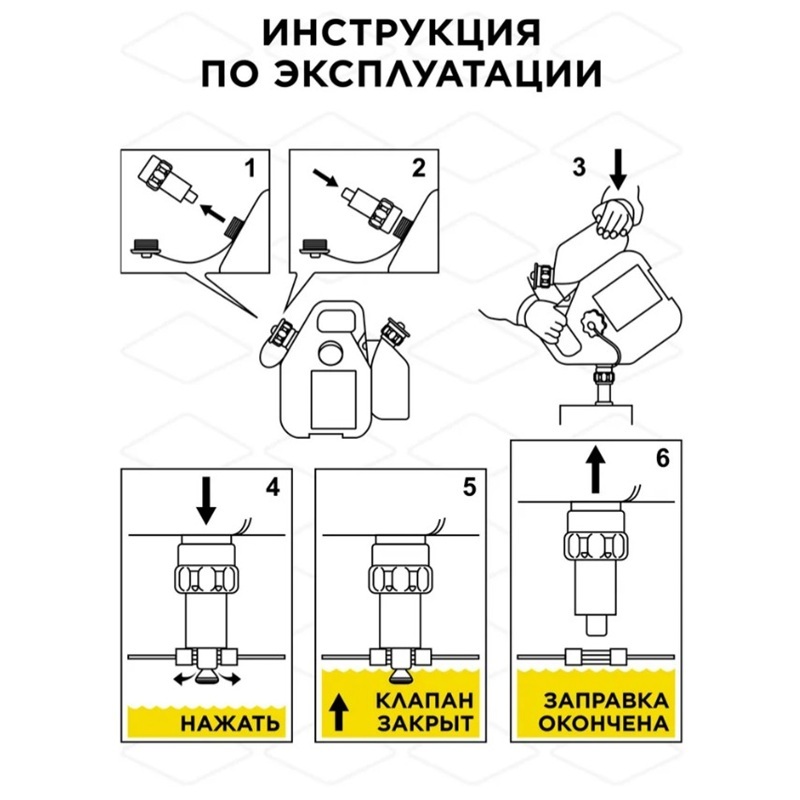 ИНСТРУКЦИЯ
ПО ЭКСПЛУАТАЦИИ

1

2

3

4

НАЖАТЬ

5

КЛАПАН
ЗАКРЫТ

6

ЗАПРАВКА
ОКОНЧЕНА